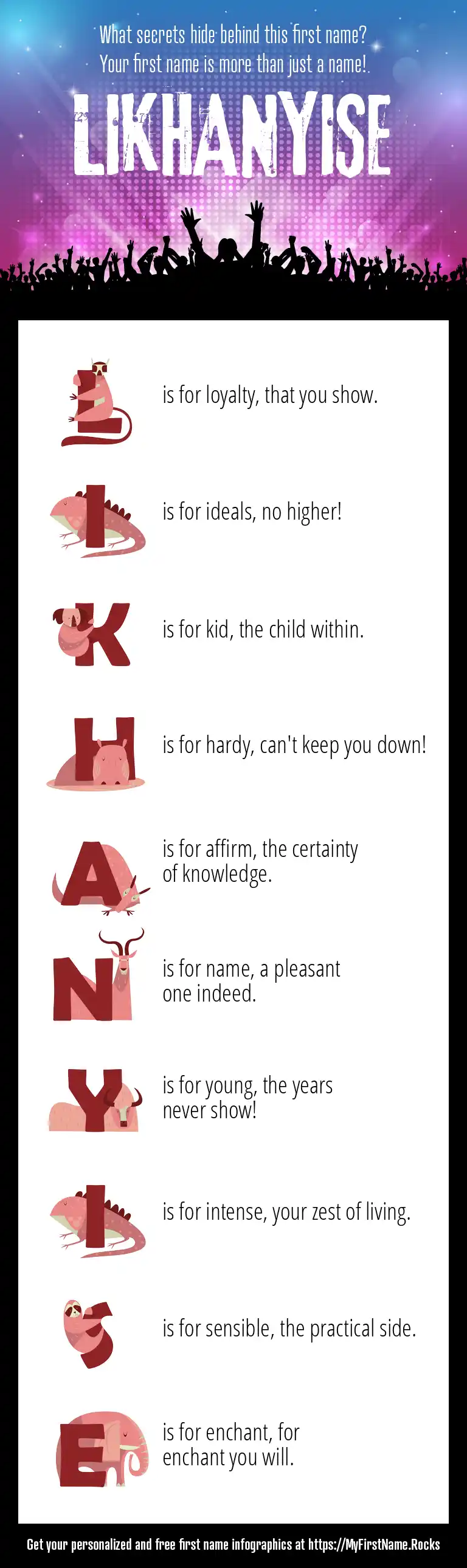 What secrets hide behind this first name?
Your first name is more than just a name!

LIKHANYISE

L is for loyalty, that you show.

I is for ideals, no higher!

K is for kid, the child within.

H is for hardy, can't keep you down!

A is for affirm, the certainty of knowledge.

N is for name, a pleasant one indeed.

Y is for young, the years never show!

I is for intense, your zest of living.

S is for sensible, the practical side.

E is for enchant, for enchant you will.

Get your personalized and free first name infographics at https://MyFirstName.Rocks