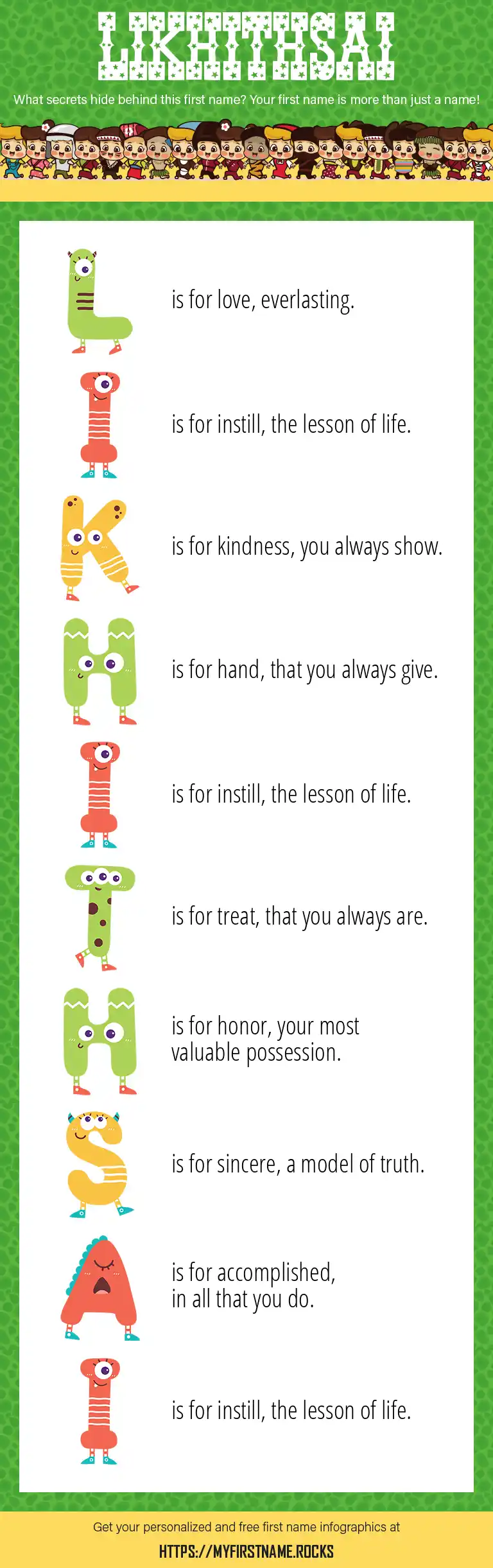 LIKHITHSAI

What secrets hide behind this first name? Your first name is more than just a name!

L is for love, everlasting.

I is for instill, the lesson of life.

K is for kindness, you always show.

H is for hand, that you always give.

I is for instill, the lesson of life.

T is for treat, that you always are.

H is for honor, your most valuable possession.

S is for sincere, a model of truth.

A is for accomplished, in all that you do.

I is for instill, the lesson of life.

Get your personalized and free first name infographics at

HTTPS://MYFIRSTNAME.ROCKS