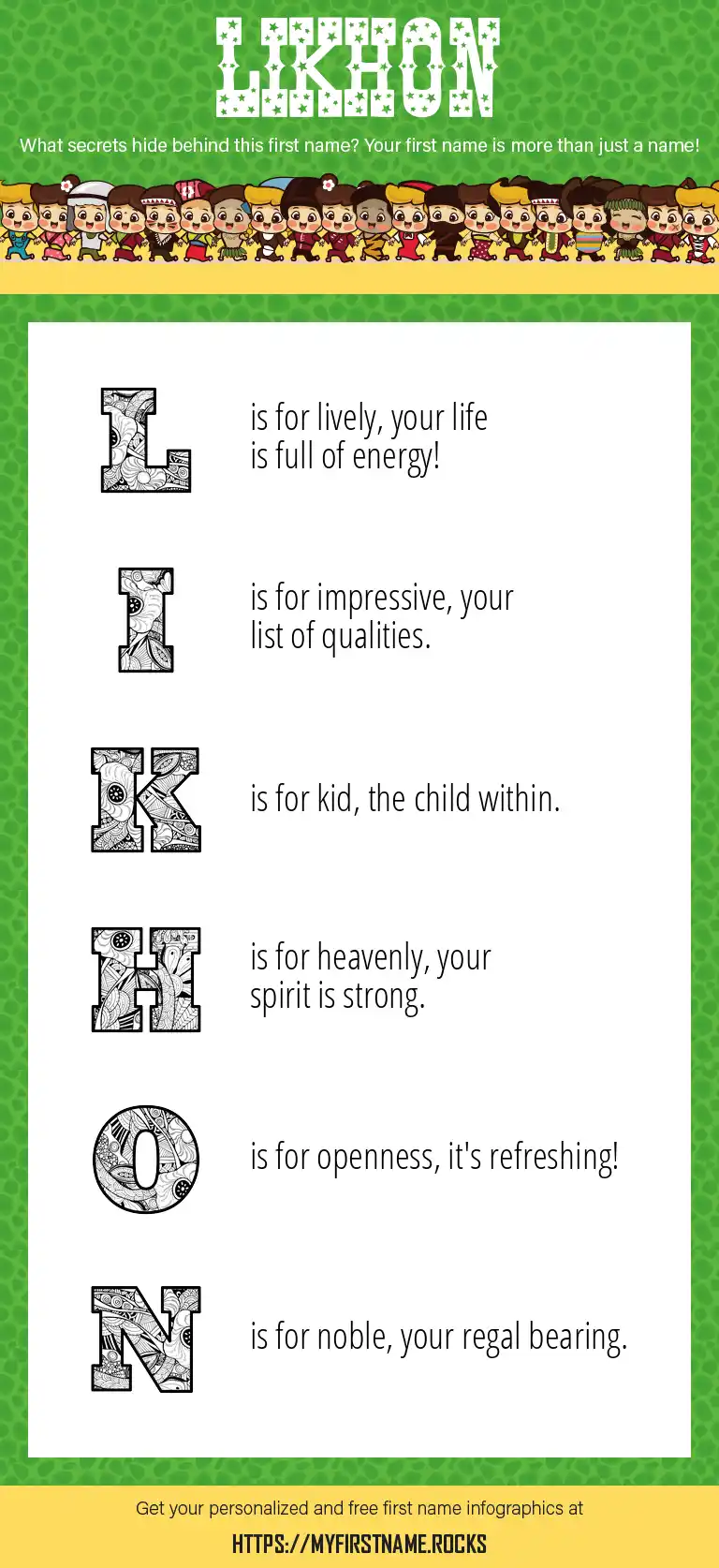 LIKHON

What secrets hide behind this first name? Your first name is more than just a name!

L is for lively, your life is full of energy!

I is for impressive, your list of qualities.

K is for kid, the child within.

H is for heavenly, your spirit is strong.

O is for openness, it's refreshing!

N is for noble, your regal bearing.

Get your personalized and free first name infographics at

HTTPS://MYFIRSTNAME.ROCKS