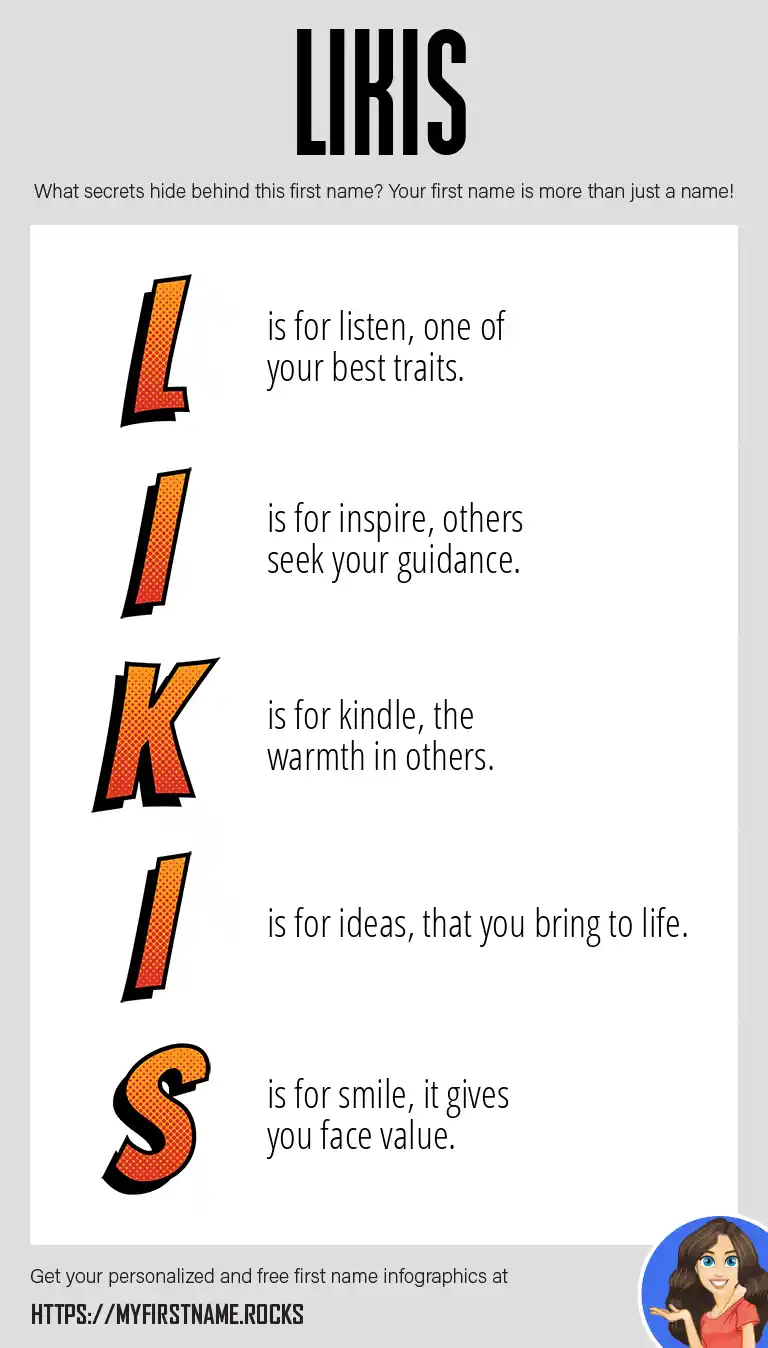 LIKIS

What secrets hide behind this first name? Your first name is more than just a name!

L is for listen, one of your best traits.

I is for inspire, others seek your guidance.

K is for kindle, the warmth in others.

I is for ideas, that you bring to life.

S is for smile, it gives you face value.

Get your personalized and free first name infographics at

HTTPS://MYFIRSTNAME.ROCKS