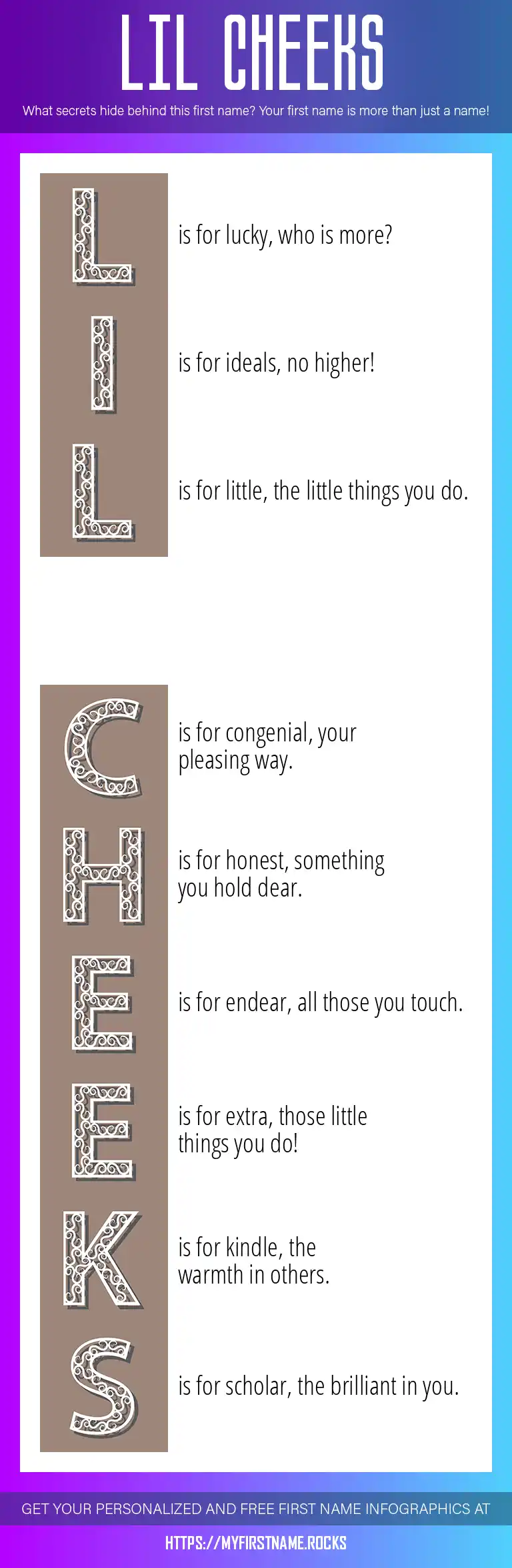 LIL CHEEKS

What secrets hide behind this first name? Your first name is more than just a name!

L is for lucky, who is more?

I is for ideals, no higher!

L is for little, the little things you do.

C is for congenial, your pleasing way.

H is for honest, something you hold dear.

E is for endear, all those you touch.

E is for extra, those little things you do!

K is for kindle, the warmth in others.

S is for scholar, the brilliant in you.

GET YOUR PERSONALIZED AND FREE FIRST NAME INFOGRAPHICS AT

HTTPS://MYFIRSTNAME.ROCKS