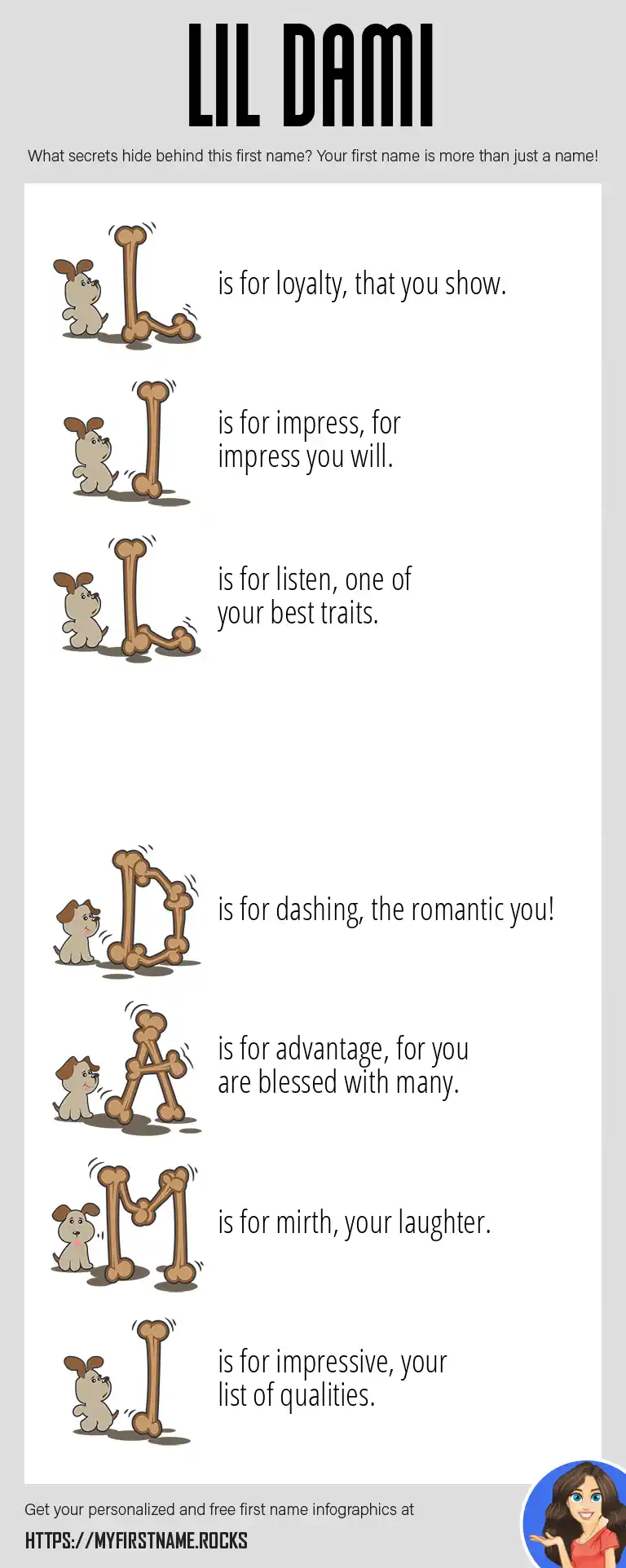 LIL DAMI

What secrets hide behind this first name? Your first name is more than just a name!

L is for loyalty, that you show.

I is for impress, for impress you will.

L is for listen, one of your best traits.

D is for dashing, the romantic you!

A is for advantage, for you are blessed with many.

M is for mirth, your laughter.

I is for impressive, your list of qualities.

Get your personalized and free first name infographics at

HTTPS://MYFIRSTNAME.ROCKS