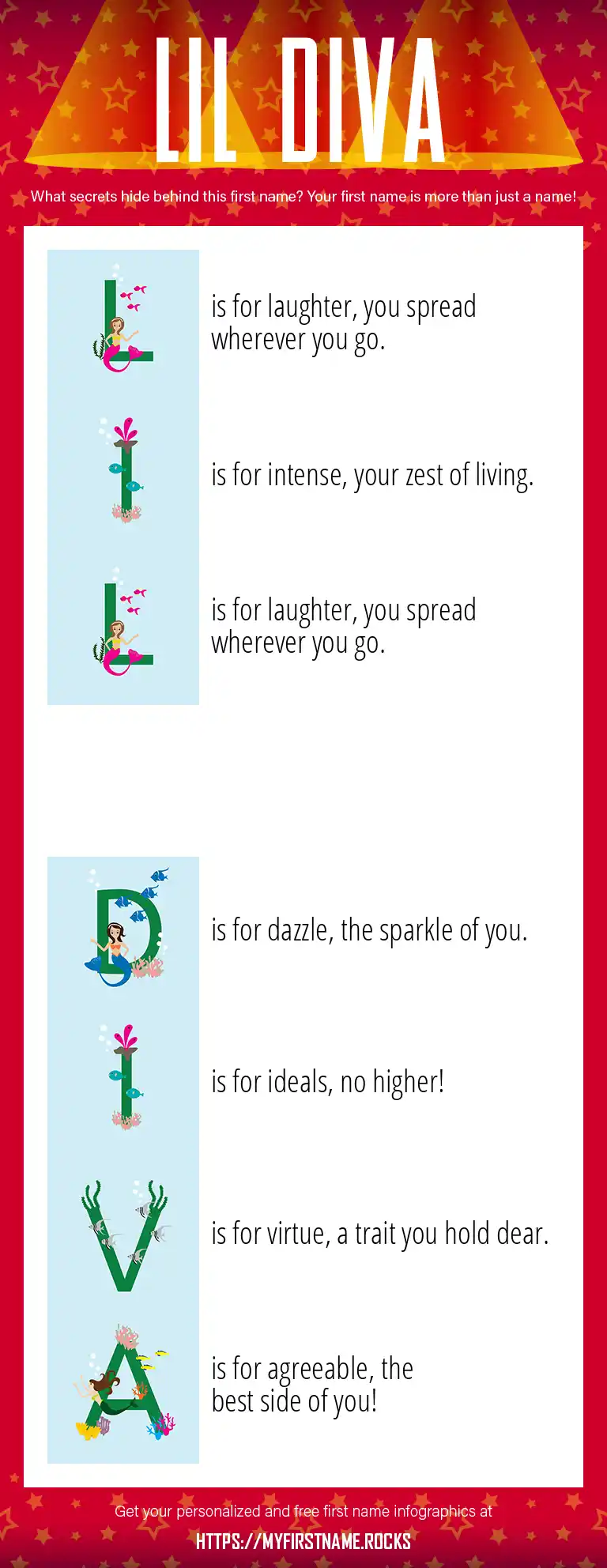 LIL DIVA

What secrets hide behind this first name? Your first name is more than just a name!

L is for laughter, you spread wherever you go.

I is for intense, your zest of living.

L is for laughter, you spread wherever you go.

D is for dazzle, the sparkle of you.

I is for ideals, no higher!

V is for virtue, a trait you hold dear.

A is for agreeable, the best side of you!

Get your personalized and free first name infographics at

HTTPS://MYFIRSTNAME.ROCKS