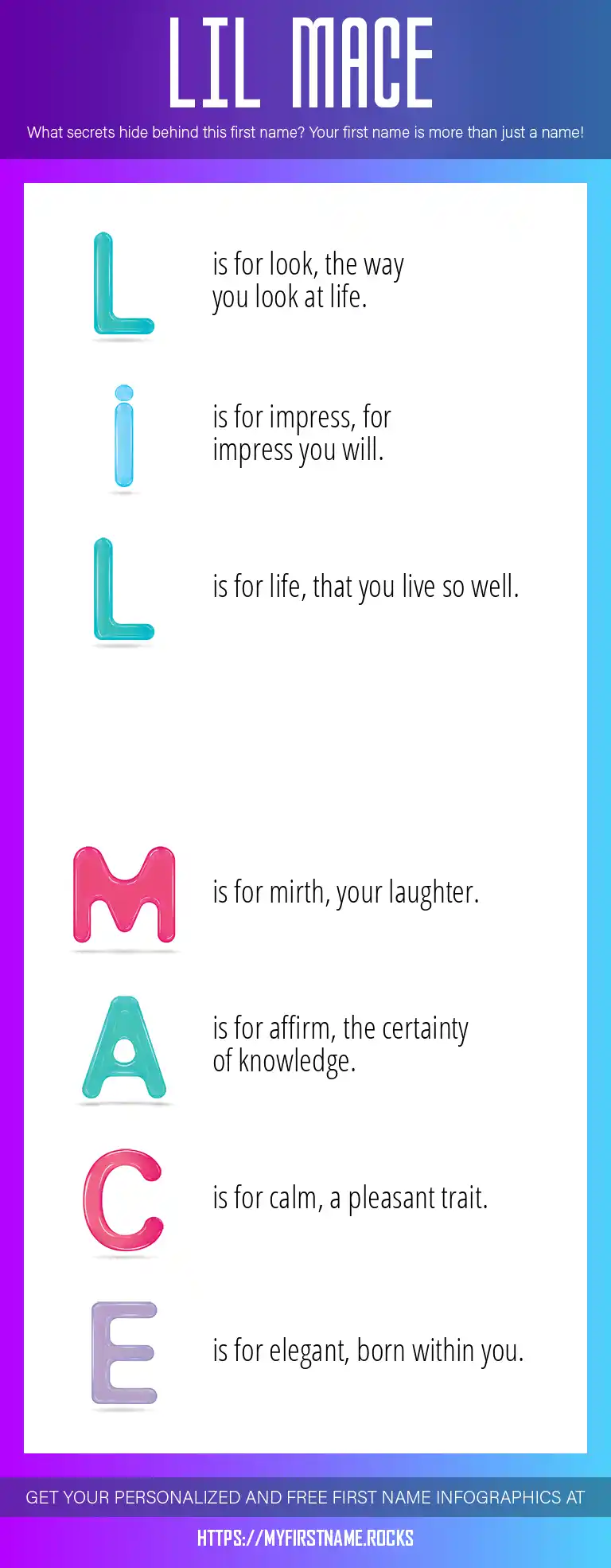 LIL MACE

What secrets hide behind this first name? Your first name is more than just a name!

L is for look, the way you look at life.

i is for impress, for impress you will.

L is for life, that you live so well.

M is for mirth, your laughter.

A is for affirm, the certainty of knowledge.

C is for calm, a pleasant trait.

E is for elegant, born within you.

GET YOUR PERSONALIZED AND FREE FIRST NAME INFOGRAPHICS AT

HTTPS://MYFIRSTNAME.ROCKS