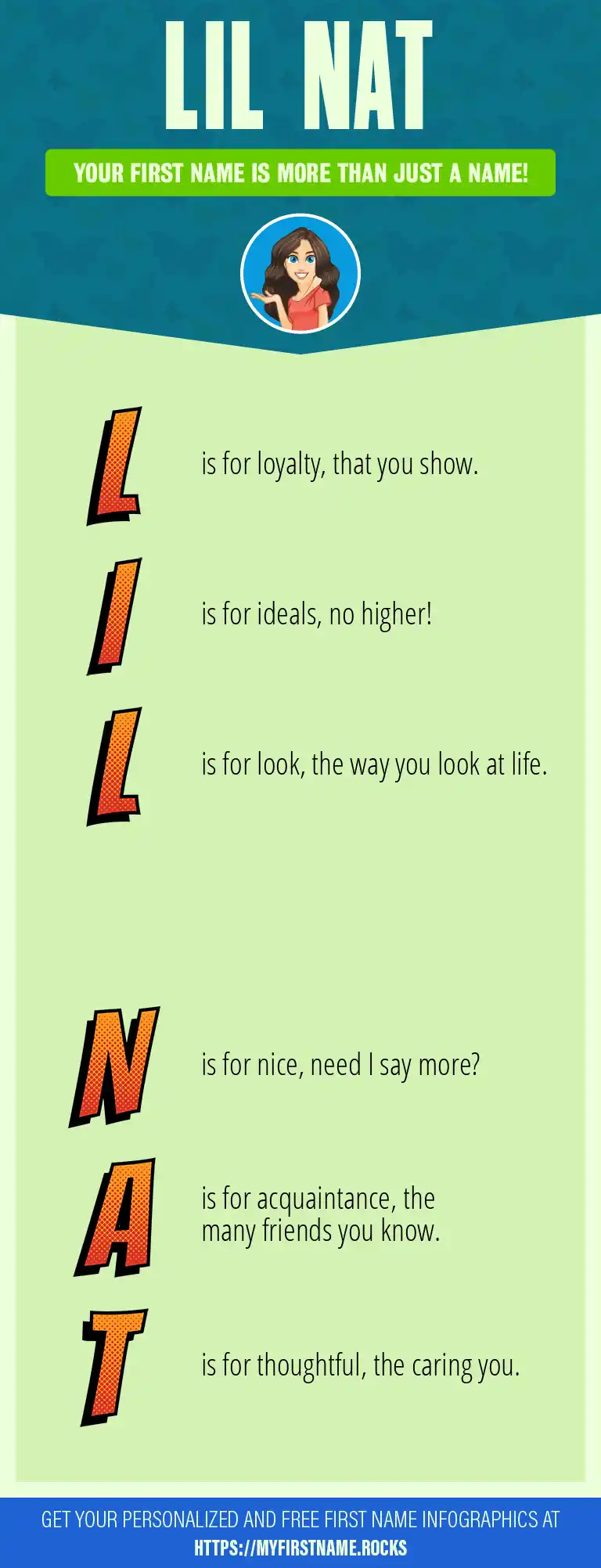 LIL NAT

YOUR FIRST NAME IS MORE THAN JUST A NAME!

L is for loyalty, that you show.

I is for ideals, no higher!

L is for look, the way you look at life.

N is for nice, need I say more?

A is for acquaintance, the many friends you know.

T is for thoughtful, the caring you.

GET YOUR PERSONALIZED AND FREE FIRST NAME INFOGRAPHICS AT HTTPS://MYFIRSTNAME.ROCKS