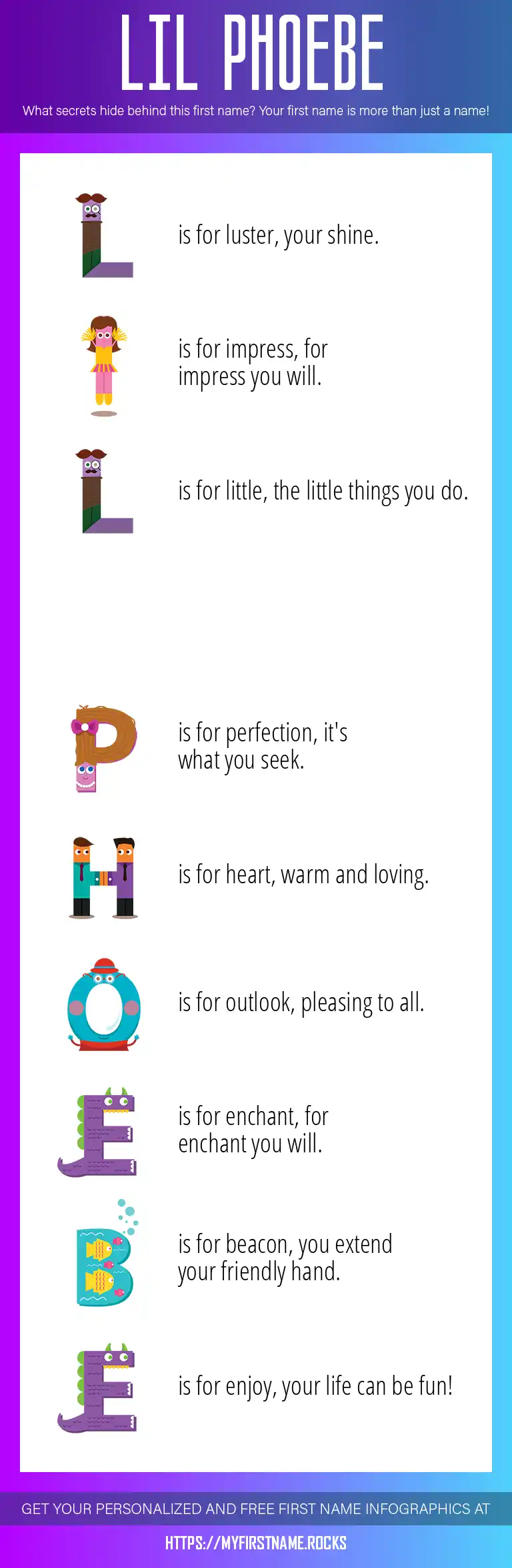 LIL PHOEBE

What secrets hide behind this first name? Your first name is more than just a name!

L is for luster, your shine.

I is for impress, for impress you will.

L is for little, the little things you do.

P is for perfection, it's what you seek.

H is for heart, warm and loving.

O is for outlook, pleasing to all.

E is for enchant, for enchant you will.

B is for beacon, you extend your friendly hand.

E is for enjoy, your life can be fun!

GET YOUR PERSONALIZED AND FREE FIRST NAME INFOGRAPHICS AT

HTTPS://MYFIRSTNAME.ROCKS