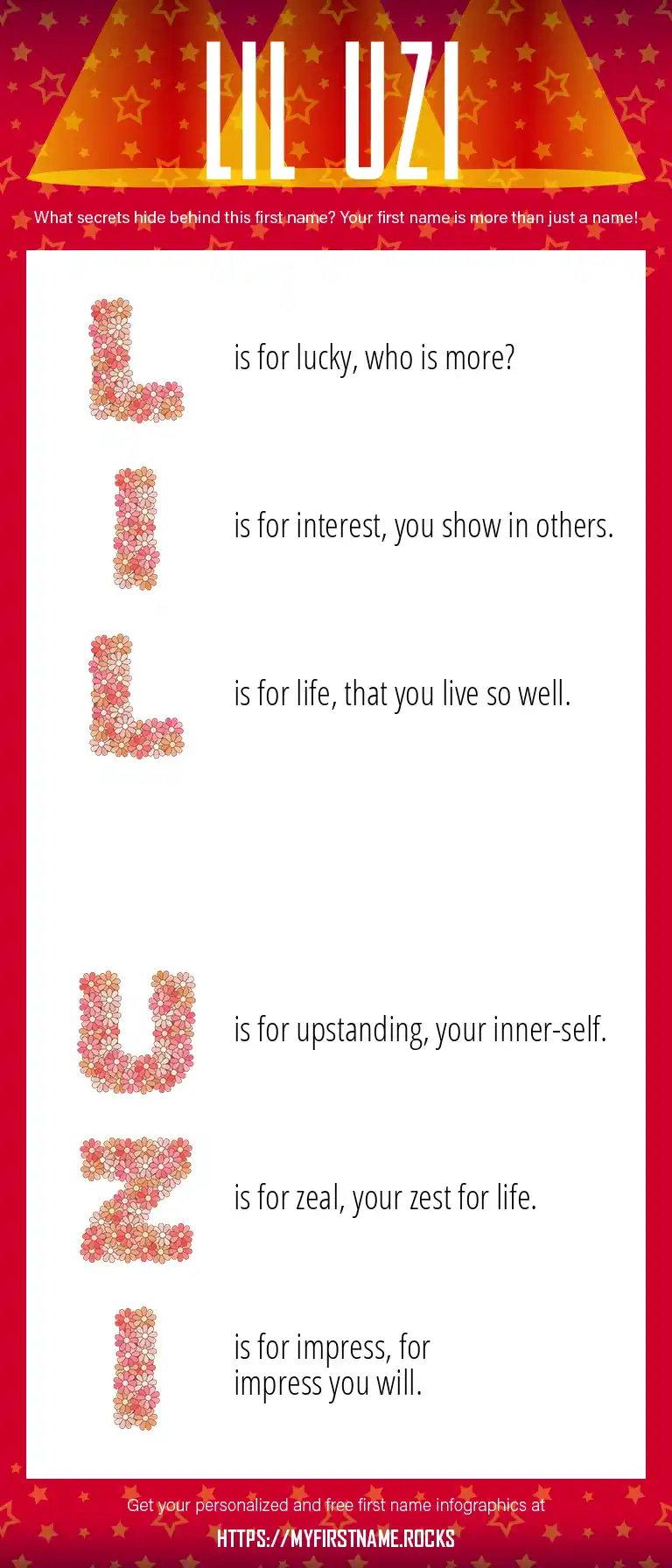 LIL UZI

What secrets hide behind this first name? Your first name is more than just a name!

L is for lucky, who is more?

I is for interest, you show in others.

L is for life, that you live so well.

U is for upstanding, your inner-self.

Z is for zeal, your zest for life.

I is for impress, for impress you will.

Get your personalized and free first name infographics at

HTTPS://MYFIRSTNAME.ROCKS