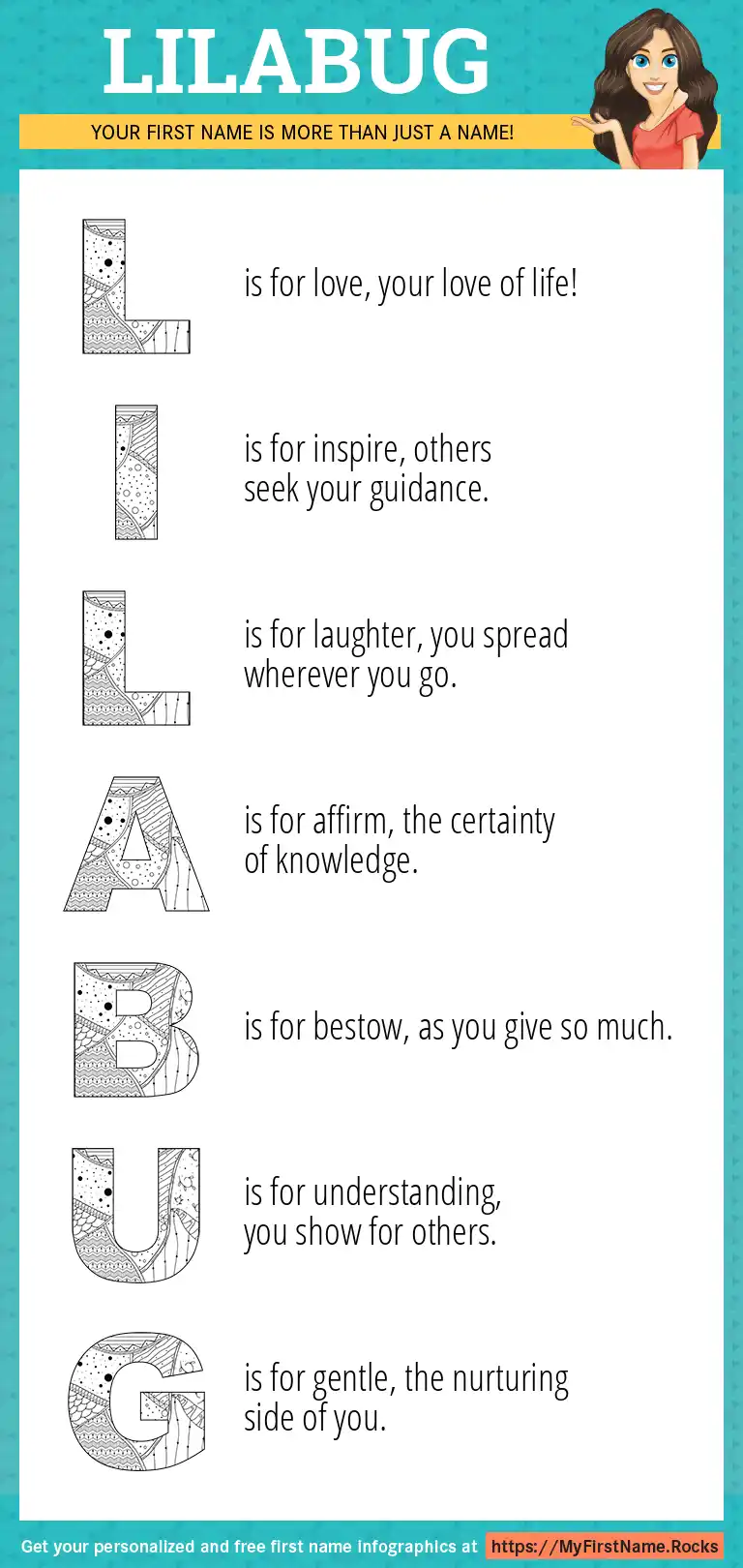 LILABUG

YOUR FIRST NAME IS MORE THAN JUST A NAME!

L is for love, your love of life!

I is for inspire, others seek your guidance.

L is for laughter, you spread wherever you go.

A is for affirm, the certainty of knowledge.

B is for bestow, as you give so much.

U is for understanding, you show for others.

G is for gentle, the nurturing side of you.

Get your personalized and free first name infographics at https://MyFirstName.Rocks