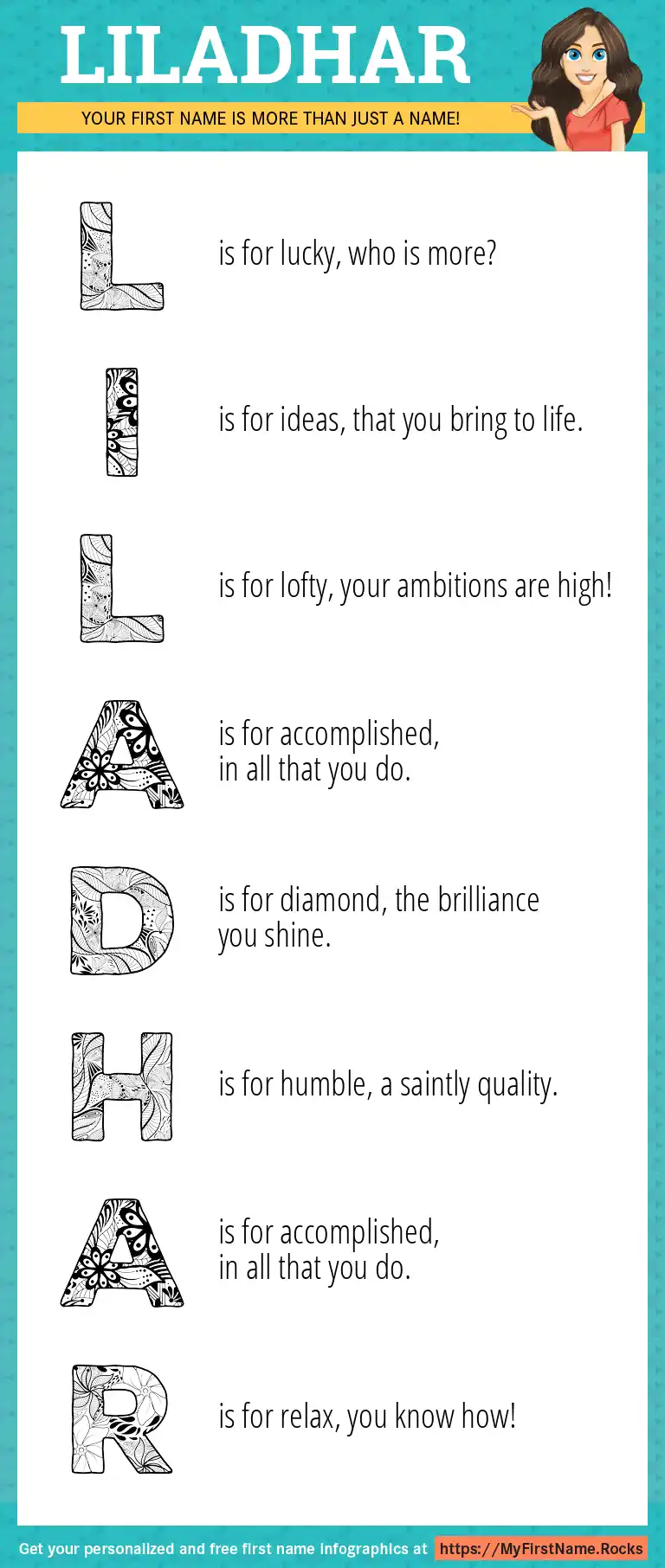 LILADHAR

YOUR FIRST NAME IS MORE THAN JUST A NAME!

L is for lucky, who is more?

I is for ideas, that you bring to life.

L is for lofty, your ambitions are high!

A is for accomplished, in all that you do.

D is for diamond, the brilliance you shine.

H is for humble, a saintly quality.

A is for accomplished, in all that you do.

R is for relax, you know how!

Get your personalized and free first name infographics at https://MyFirstName.Rocks