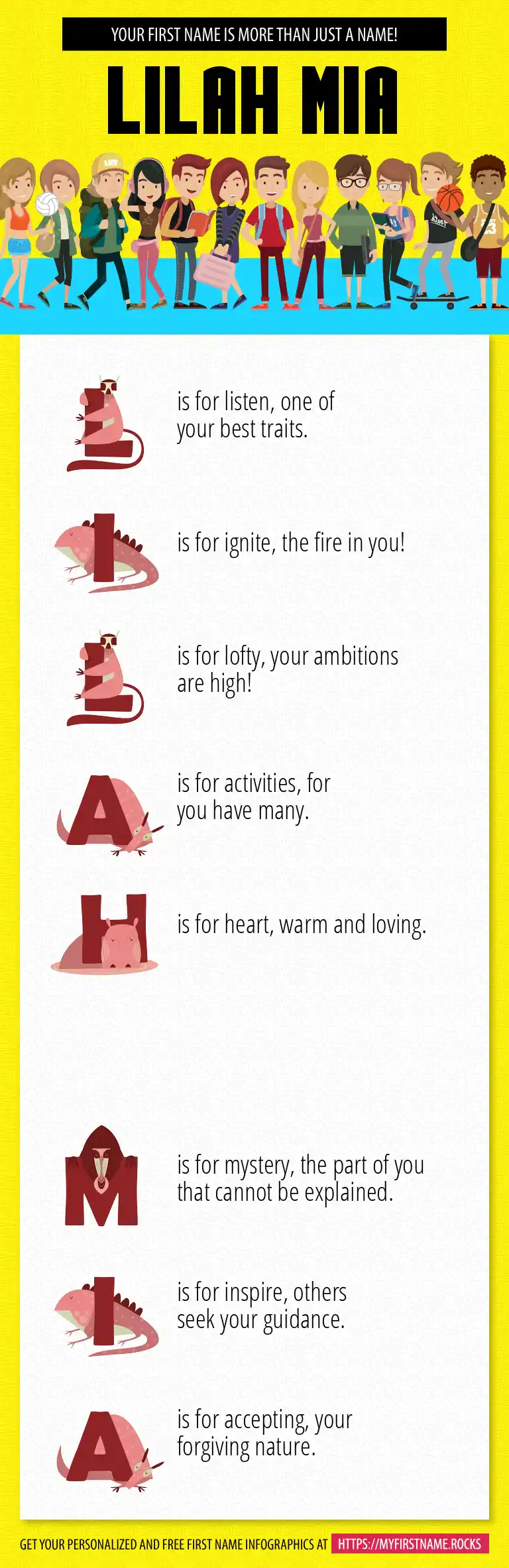 YOUR FIRST NAME IS MORE THAN JUST A NAME!

LILAH MIA

L is for listen, one of your best traits.

I is for ignite, the fire in you!

L is for lofty, your ambitions are high!

A is for activities, for you have many.

H is for heart, warm and loving.

M is for mystery, the part of you that cannot be explained.

I is for inspire, others seek your guidance.

A is for accepting, your forgiving nature.

GET YOUR PERSONALIZED AND FREE FIRST NAME INFOGRAPHICS AT HTTPS://MYFIRSTNAME.ROCKS