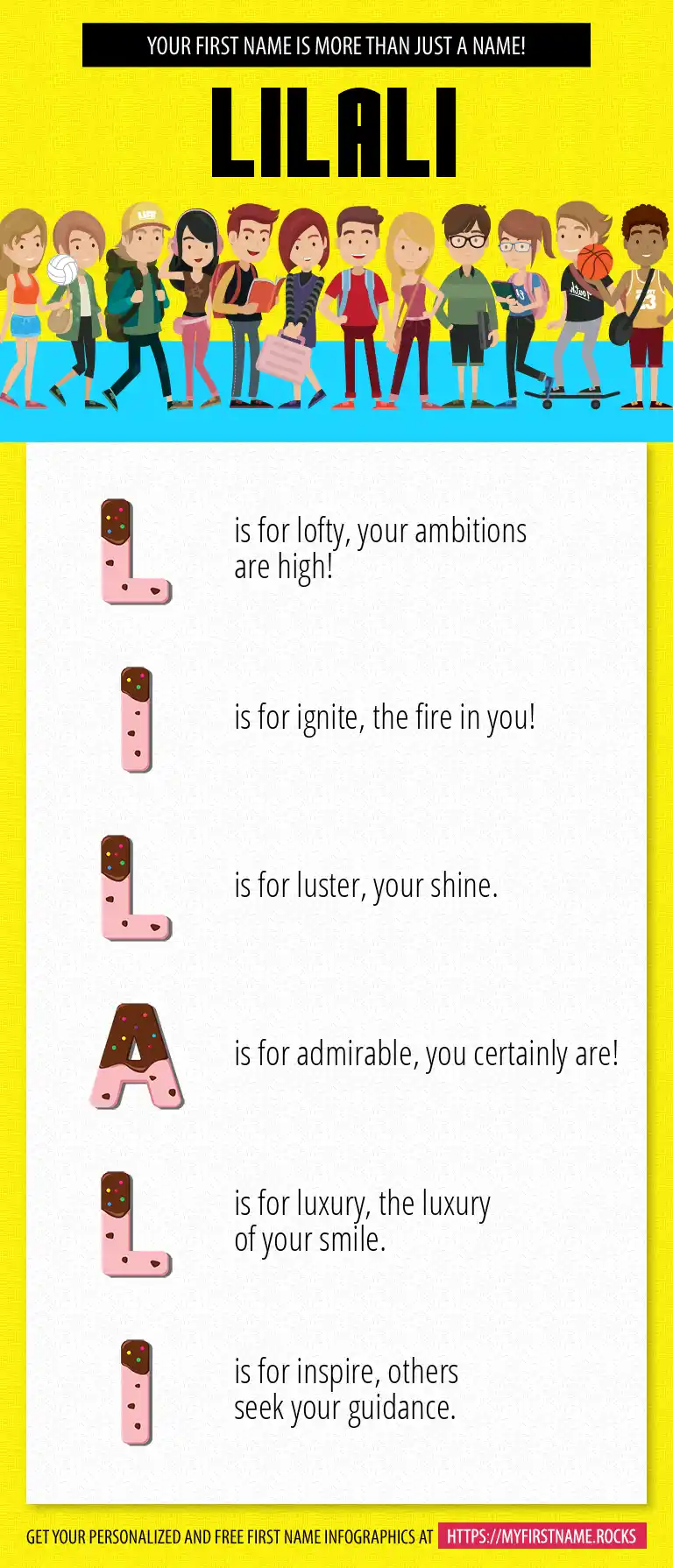 YOUR FIRST NAME IS MORE THAN JUST A NAME!

LILALI

L is for lofty, your ambitions are high!

I is for ignite, the fire in you!

L is for luster, your shine.

A is for admirable, you certainly are!

L is for luxury, the luxury of your smile.

I is for inspire, others seek your guidance.

GET YOUR PERSONALIZED AND FREE FIRST NAME INFOGRAPHICS AT HTTPS://MYFIRSTNAME.ROCKS