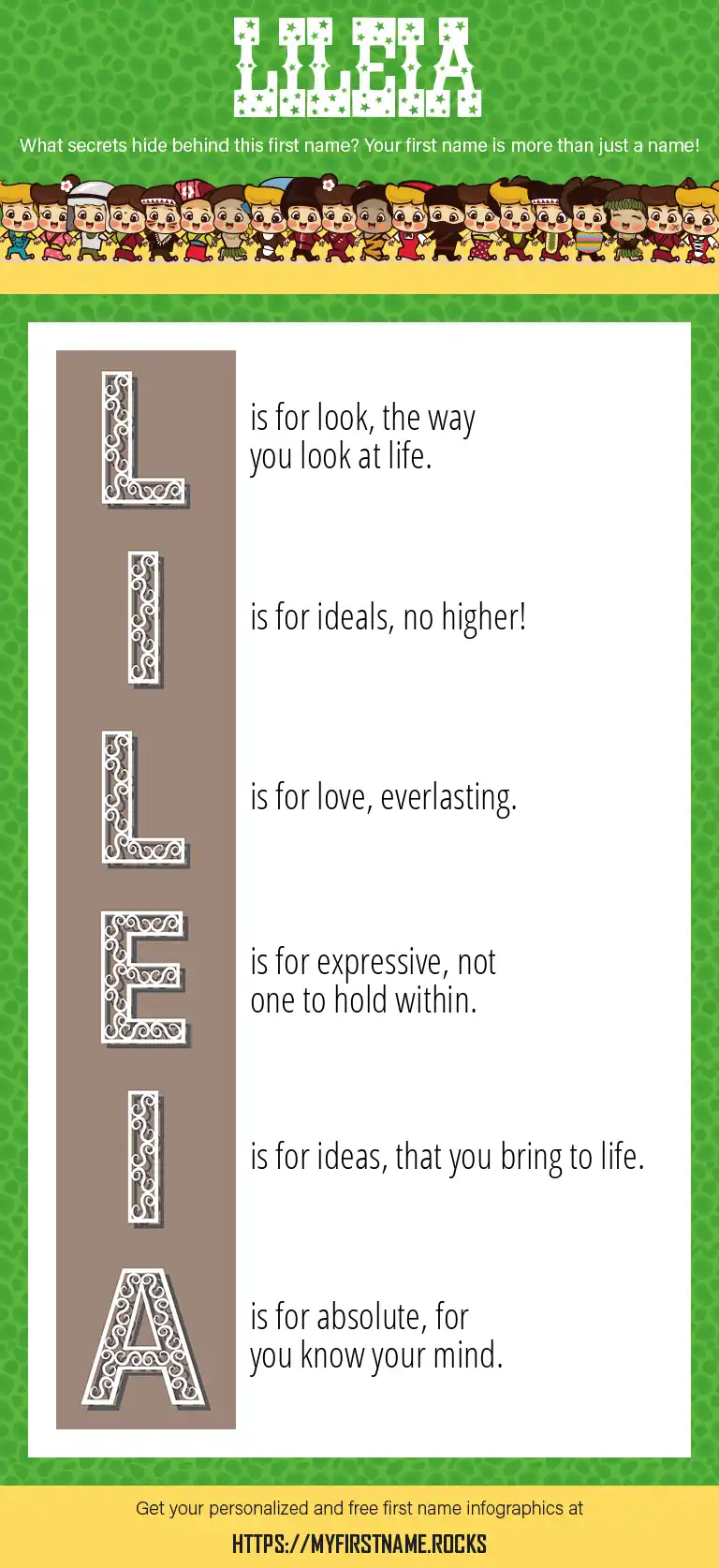 LILEIA

What secrets hide behind this first name? Your first name is more than just a name!

L is for look, the way you look at life.

I is for ideals, no higher!

L is for love, everlasting.

E is for expressive, not one to hold within.

I is for ideas, that you bring to life.

A is for absolute, for you know your mind.

Get your personalized and free first name infographics at

HTTPS://MYFIRSTNAME.ROCKS