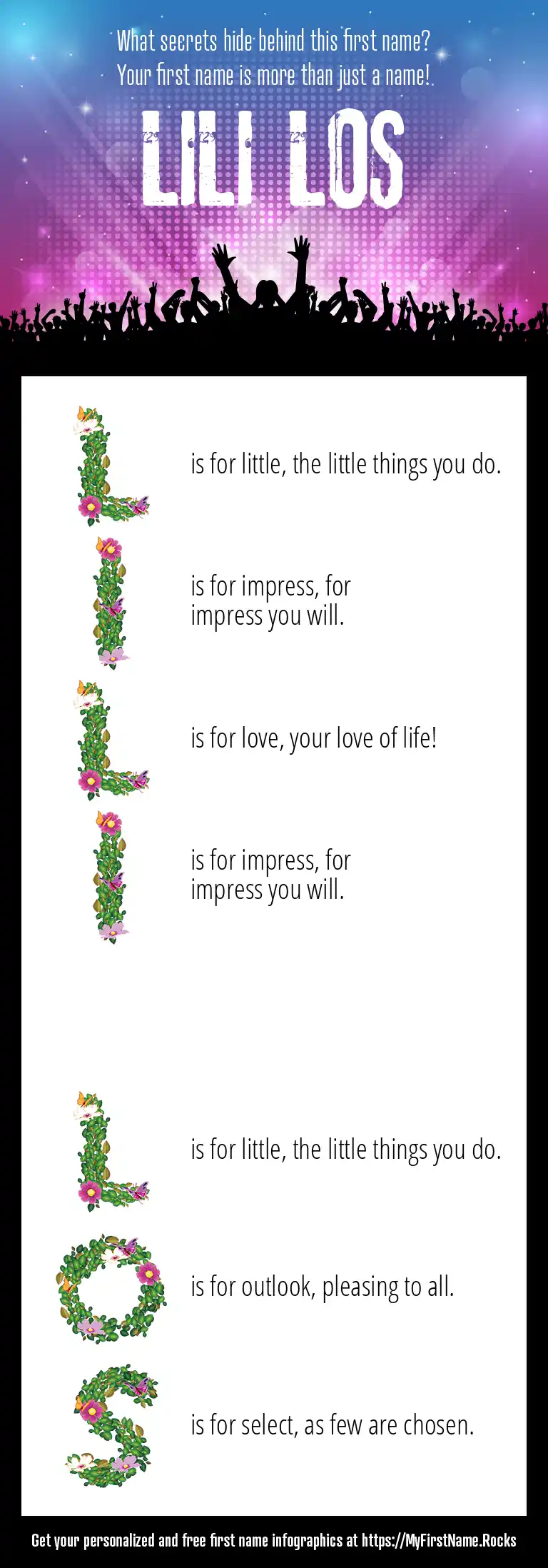 What secrets hide behind this first name?
Your first name is more than just a name!

LILI LOS

L is for little, the little things you do.

I is for impress, for impress you will.

L is for love, your love of life!

I is for impress, for impress you will.

L is for little, the little things you do.

O is for outlook, pleasing to all.

S is for select, as few are chosen.

Get your personalized and free first name infographics at https://MyFirstName.Rocks