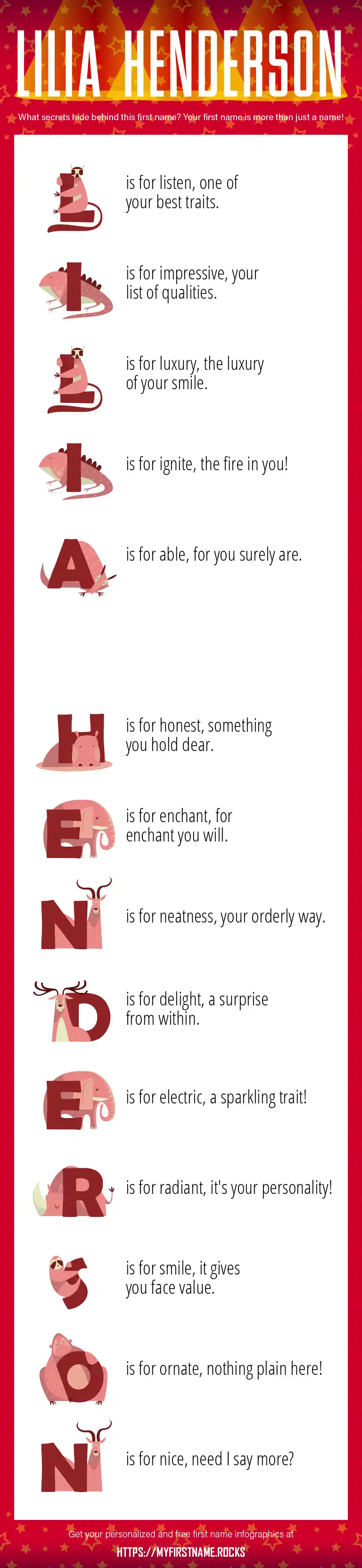 LILIA HENDERSON

What secrets hide behind this first name? Your first name is more than just a name!

L is for listen, one of your best traits.

I is for impressive, your list of qualities.

L is for luxury, the luxury of your smile.

I is for ignite, the fire in you!

A is for able, for you surely are.

H is for honest, something you hold dear.

E is for enchant, for enchant you will.

N is for neatness, your orderly way.

D is for delight, a surprise from within.

E is for electric, a sparkling trait!

R is for radiant, it's your personality!

S is for smile, it gives you face value.

O is for ornate, nothing plain here!

N is for nice, need I say more?

Get your personalized and free first name infographics at
HTTPS://MYFIRSTNAME.ROCKS