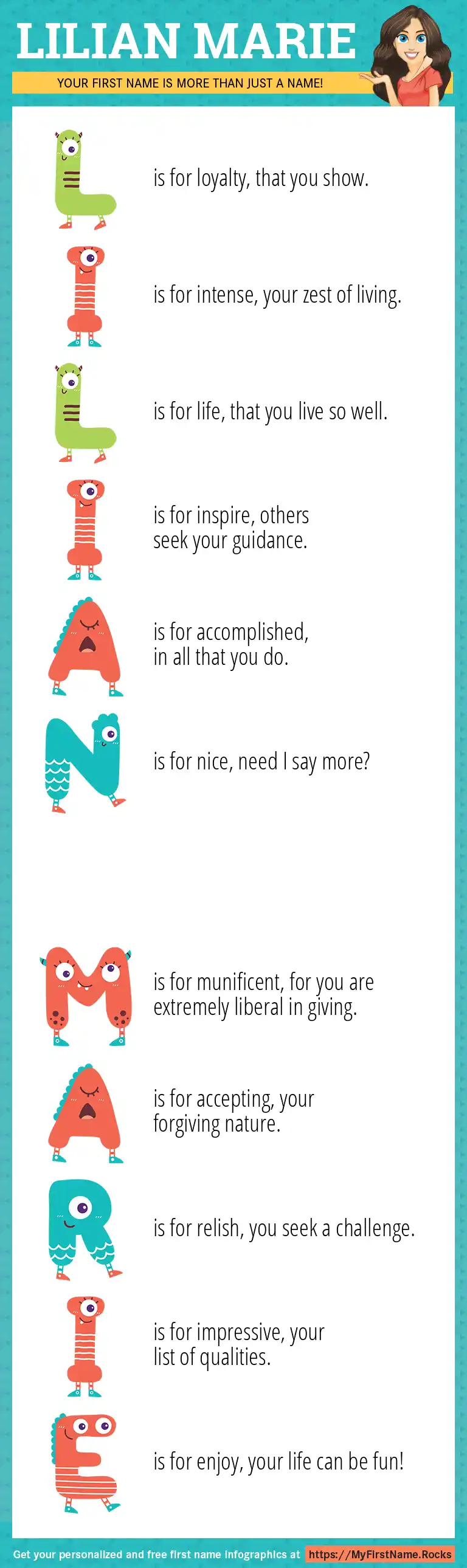 LILIAN MARIE

YOUR FIRST NAME IS MORE THAN JUST A NAME!

L is for loyalty, that you show.

I is for intense, your zest of living.

L is for life, that you live so well.

I is for inspire, others seek your guidance.

A is for accomplished, in all that you do.

N is for nice, need I say more?

M is for munificent, for you are extremely liberal in giving.

A is for accepting, your forgiving nature.

R is for relish, you seek a challenge.

I is for impressive, your list of qualities.

E is for enjoy, your life can be fun!

Get your personalized and free first name infographics at https://MyFirstName.Rocks