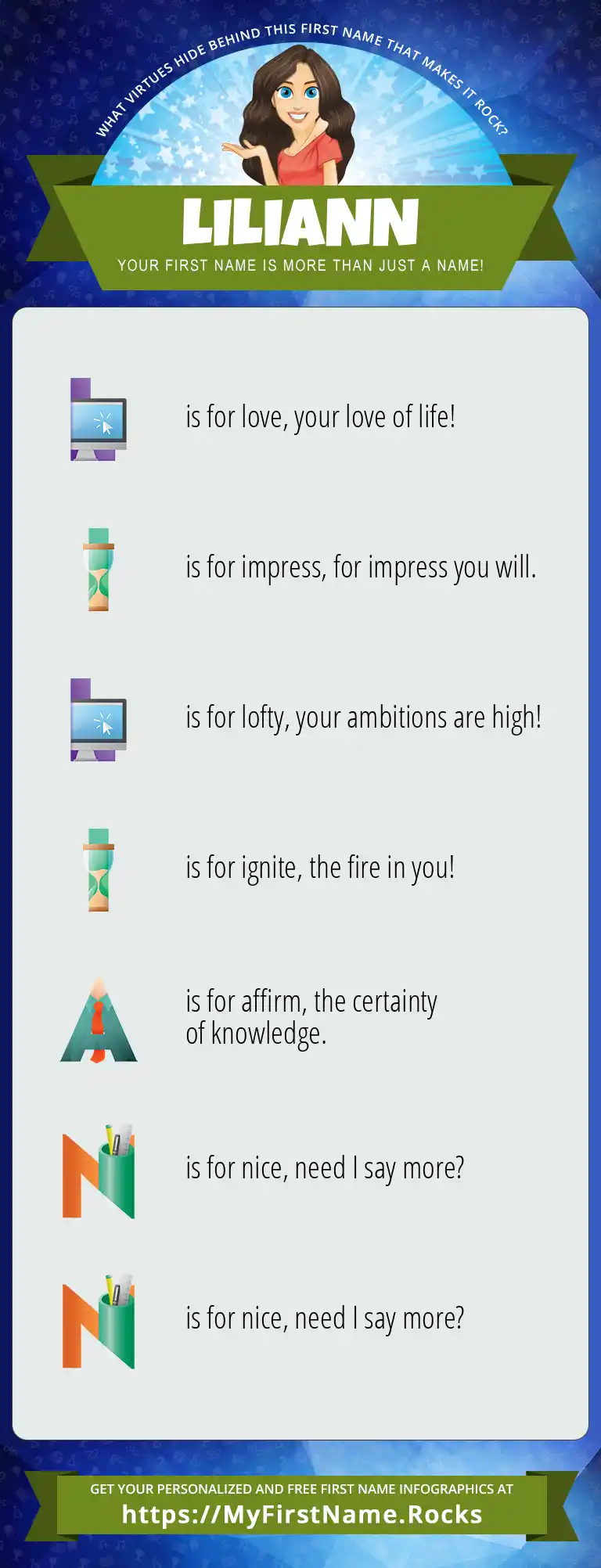 WHAT VIRTUES HIDE BEHIND THIS FIRST NAME THAT MAKES IT ROCK?

LILIANN

YOUR FIRST NAME IS MORE THAN JUST A NAME!

L is for love, your love of life!

I is for impress, for impress you will.

L is for lofty, your ambitions are high!

I is for ignite, the fire in you!

A is for affirm, the certainty of knowledge.

N is for nice, need I say more?

N is for nice, need I say more?

GET YOUR PERSONALIZED AND FREE FIRST NAME INFOGRAPHICS AT
https://MyFirstName.Rocks