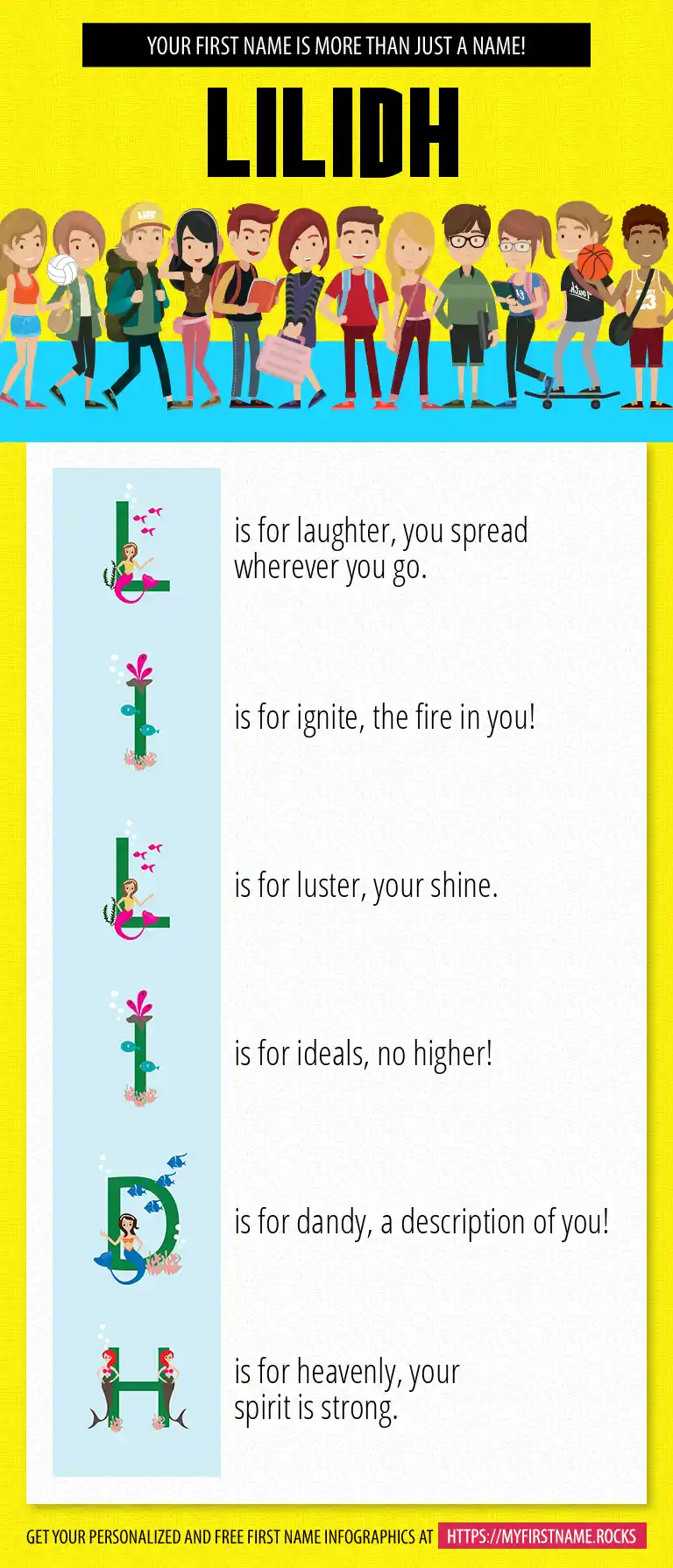 YOUR FIRST NAME IS MORE THAN JUST A NAME!

LILIDH

L is for laughter, you spread wherever you go.

I is for ignite, the fire in you!

L is for luster, your shine.

I is for ideals, no higher!

D is for dandy, a description of you!

H is for heavenly, your spirit is strong.

GET YOUR PERSONALIZED AND FREE FIRST NAME INFOGRAPHICS AT HTTPS://MYFIRSTNAME.ROCKS