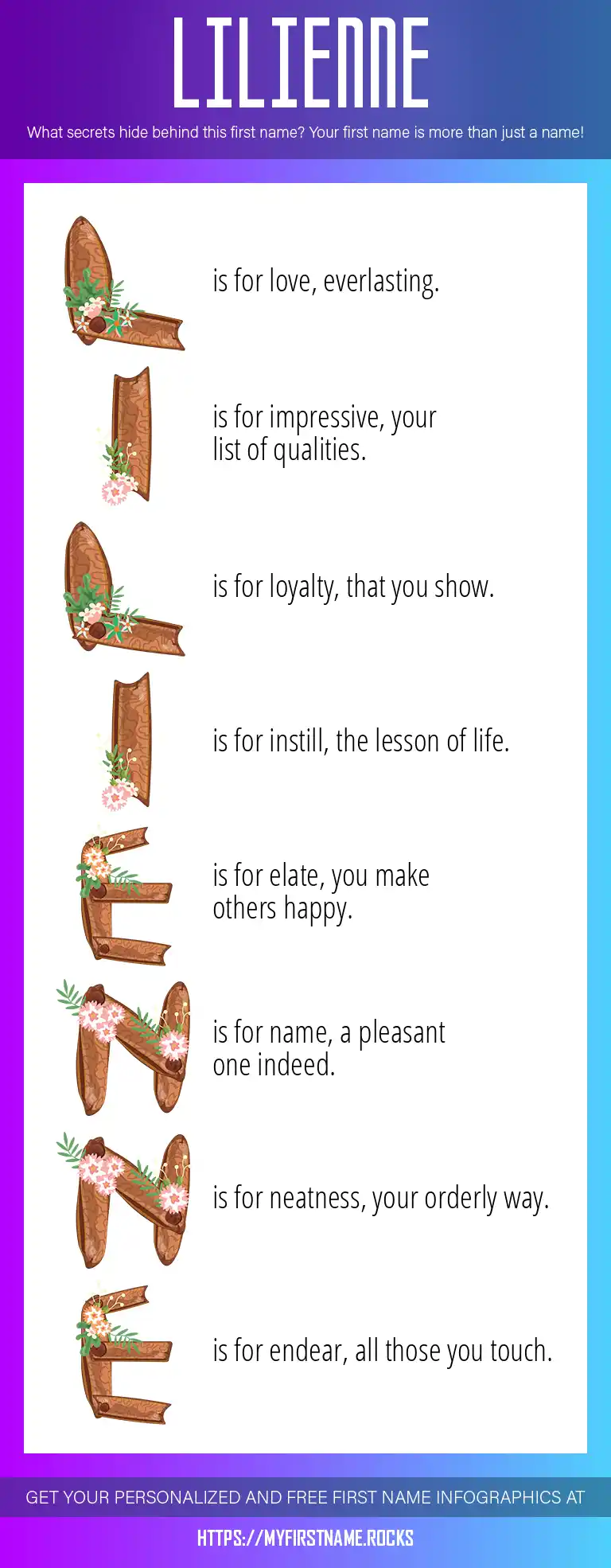 LILIENNE

What secrets hide behind this first name? Your first name is more than just a name!

L is for love, everlasting.

I is for impressive, your list of qualities.

L is for loyalty, that you show.

I is for instill, the lesson of life.

E is for elate, you make others happy.

N is for name, a pleasant one indeed.

N is for neatness, your orderly way.

E is for endear, all those you touch.

GET YOUR PERSONALIZED AND FREE FIRST NAME INFOGRAPHICS AT

HTTPS://MYFIRSTNAME.ROCKS