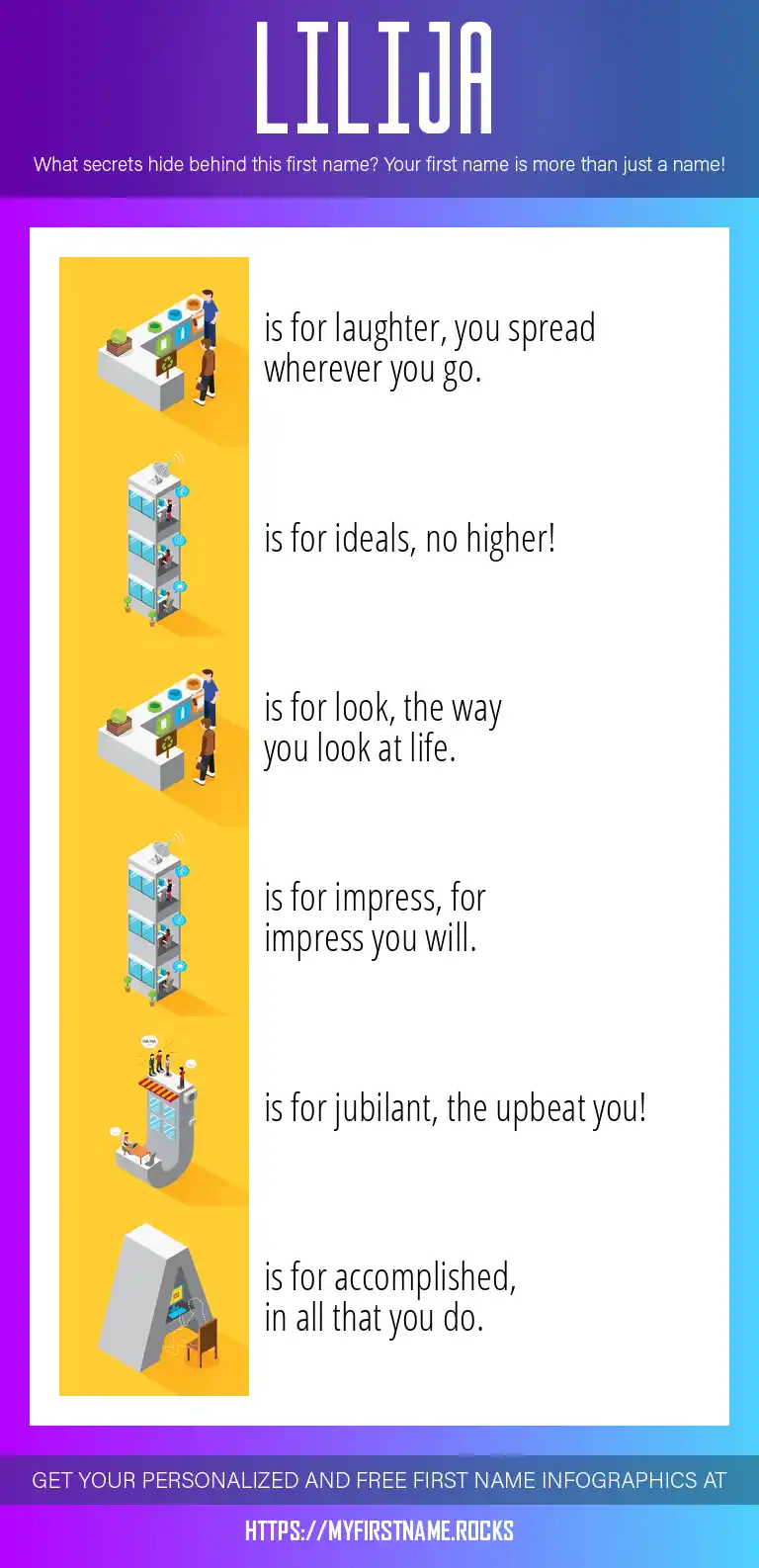 LILIJA

What secrets hide behind this first name? Your first name is more than just a name!

is for laughter, you spread wherever you go.

is for ideals, no higher!

is for look, the way you look at life.

is for impress, for impress you will.

is for jubilant, the upbeat you!

is for accomplished, in all that you do.

GET YOUR PERSONALIZED AND FREE FIRST NAME INFOGRAPHICS AT

HTTPS://MYFIRSTNAME.ROCKS