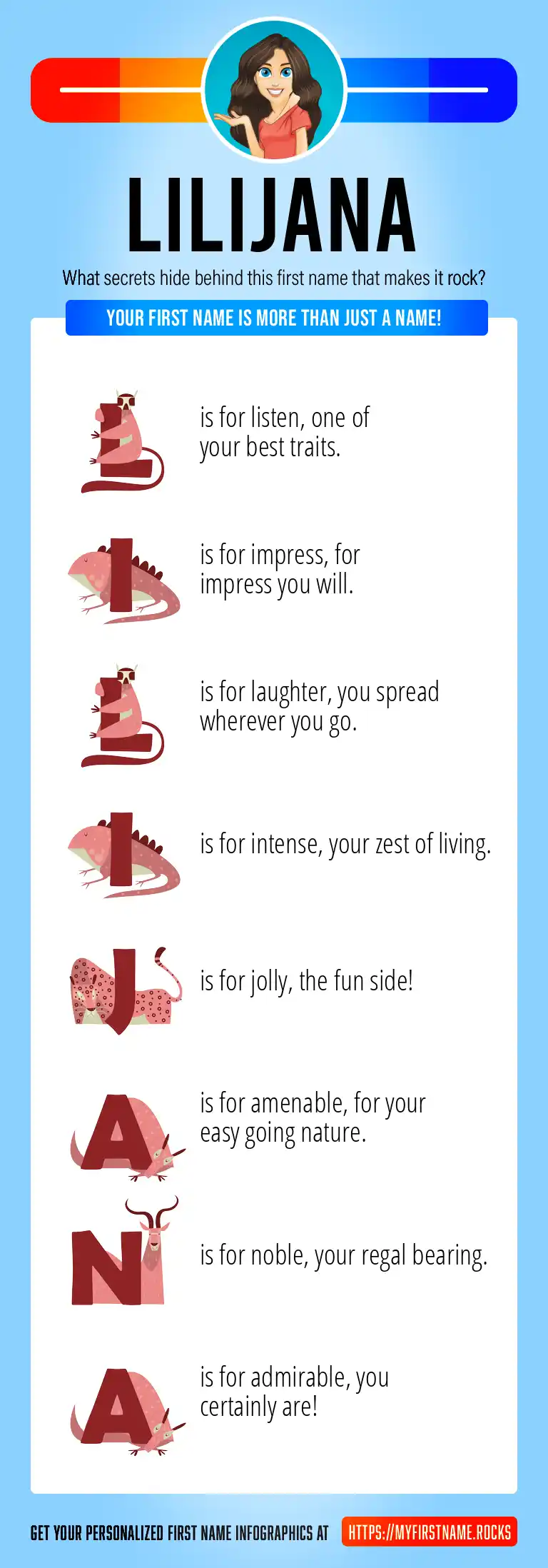 LILIJANA

What secrets hide behind this first name that makes it rock?

YOUR FIRST NAME IS MORE THAN JUST A NAME!

L is for listen, one of your best traits.

I is for impress, for impress you will.

L is for laughter, you spread wherever you go.

I is for intense, your zest of living.

J is for jolly, the fun side!

A is for amenable, for your easy going nature.

N is for noble, your regal bearing.

A is for admirable, you certainly are!

GET YOUR PERSONALIZED FIRST NAME INFOGRAPHICS AT HTTPS://MYFIRSTNAME.ROCKS