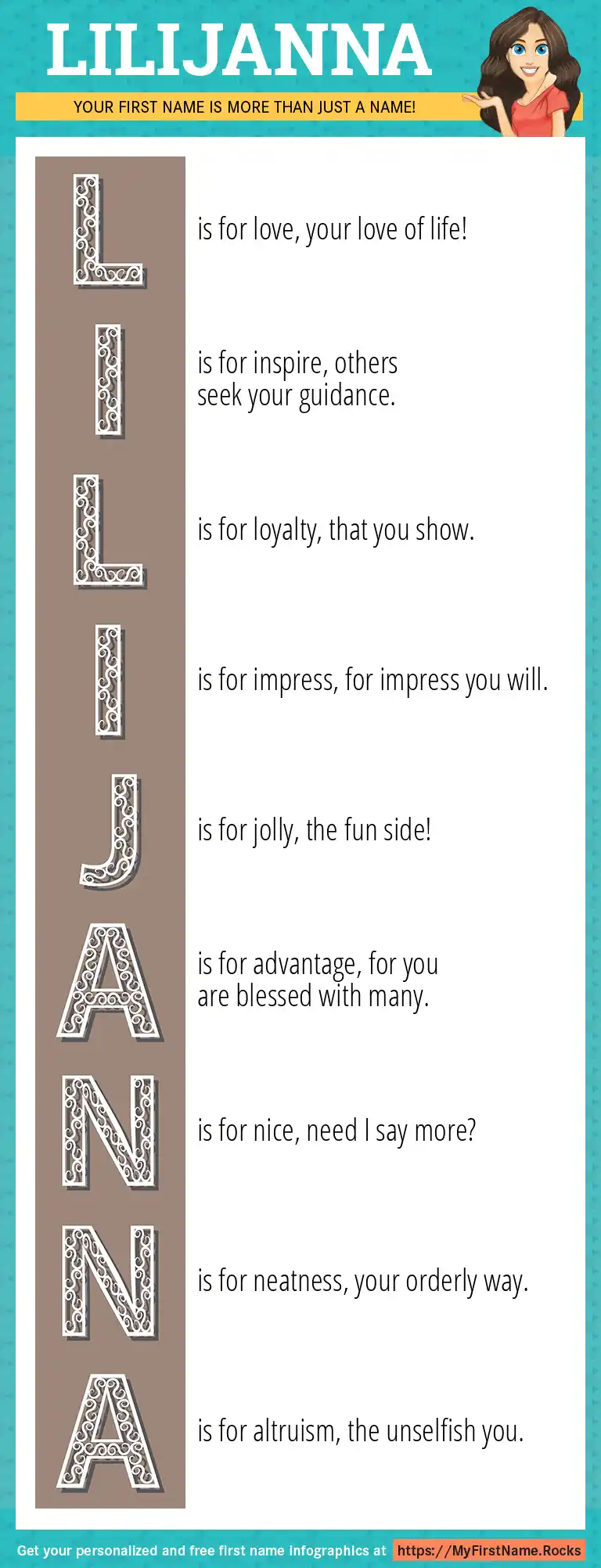 LILIJANNA

YOUR FIRST NAME IS MORE THAN JUST A NAME!

L is for love, your love of life!

I is for inspire, others seek your guidance.

L is for loyalty, that you show.

I is for impress, for impress you will.

J is for jolly, the fun side!

A is for advantage, for you are blessed with many.

N is for nice, need I say more?

N is for neatness, your orderly way.

A is for altruism, the unselfish you.

Get your personalized and free first name infographics at https://MyFirstName.Rocks