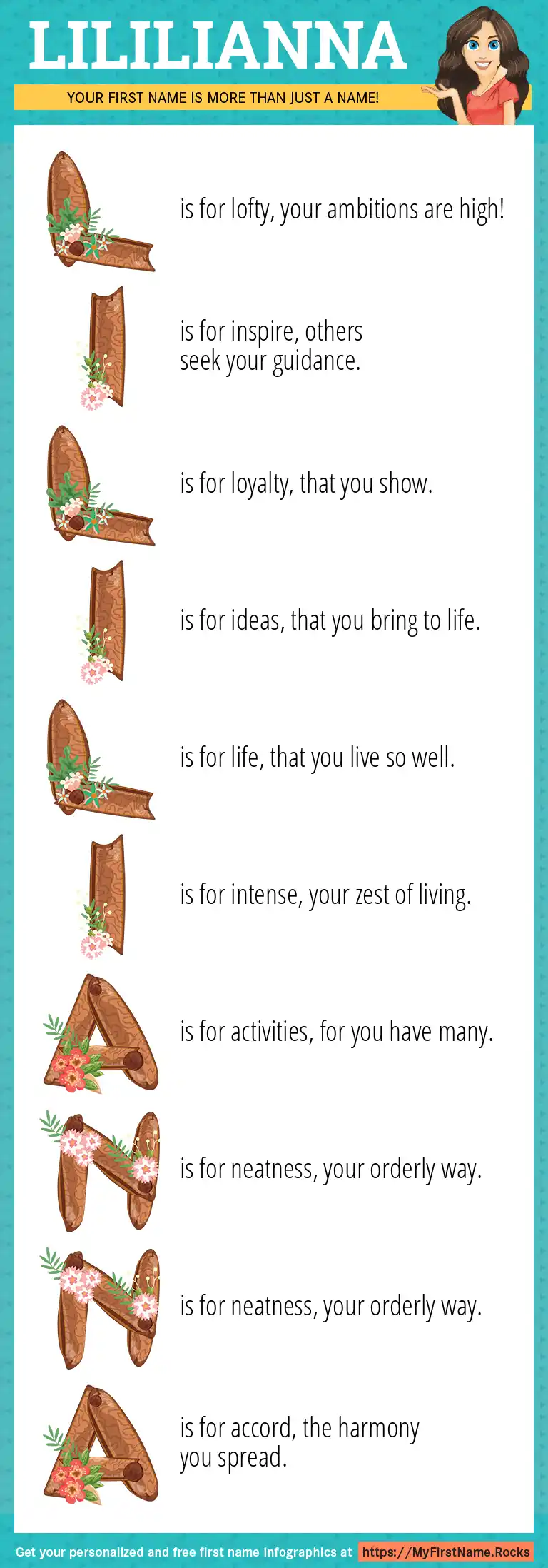 LILILIANNA

YOUR FIRST NAME IS MORE THAN JUST A NAME!

L is for lofty, your ambitions are high!

I is for inspire, others seek your guidance.

L is for loyalty, that you show.

I is for ideas, that you bring to life.

L is for life, that you live so well.

I is for intense, your zest of living.

A is for activities, for you have many.

N is for neatness, your orderly way.

N is for neatness, your orderly way.

A is for accord, the harmony you spread.

Get your personalized and free first name infographics at https://MyFirstName.Rocks