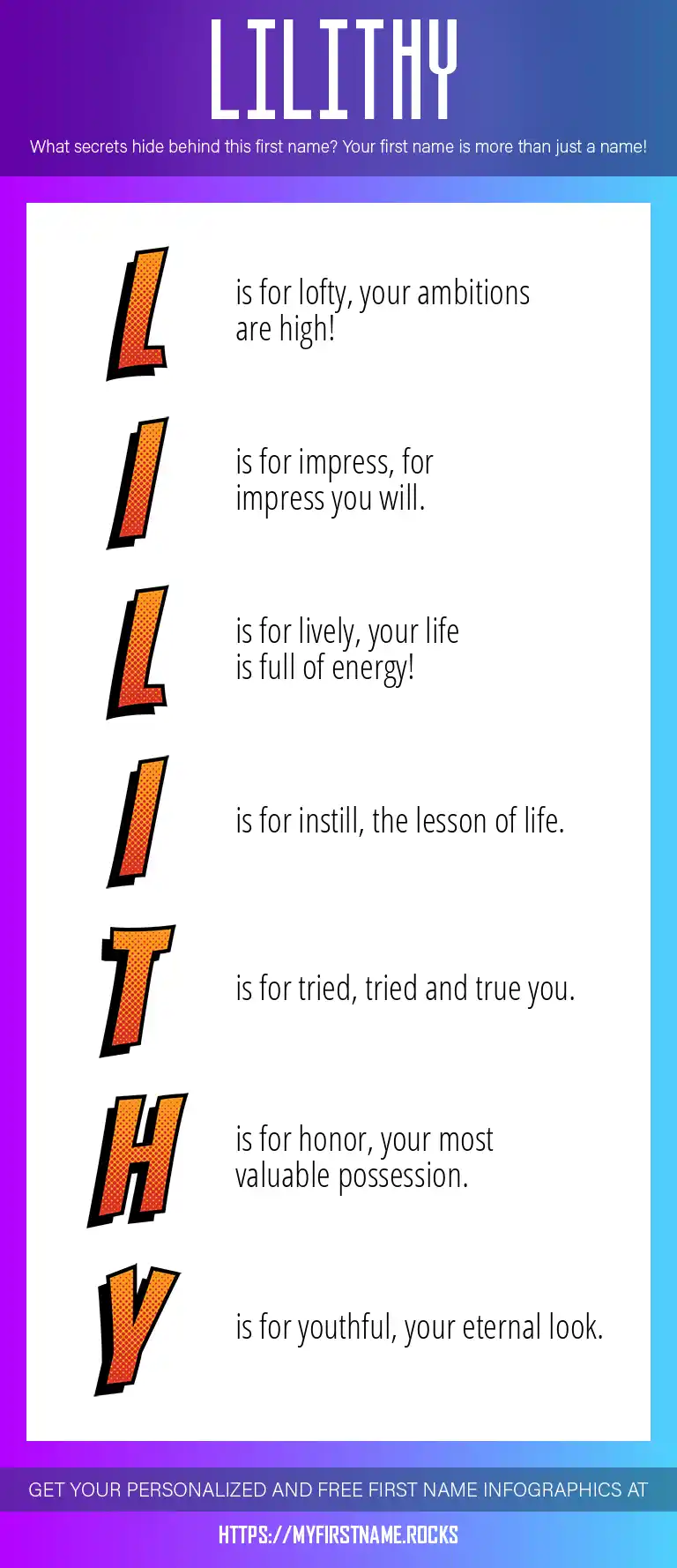 LILITHY

What secrets hide behind this first name? Your first name is more than just a name!

L is for lofty, your ambitions are high!

I is for impress, for impress you will.

L is for lively, your life is full of energy!

I is for instill, the lesson of life.

T is for tried, tried and true you.

H is for honor, your most valuable possession.

Y is for youthful, your eternal look.

GET YOUR PERSONALIZED AND FREE FIRST NAME INFOGRAPHICS AT

HTTPS://MYFIRSTNAME.ROCKS