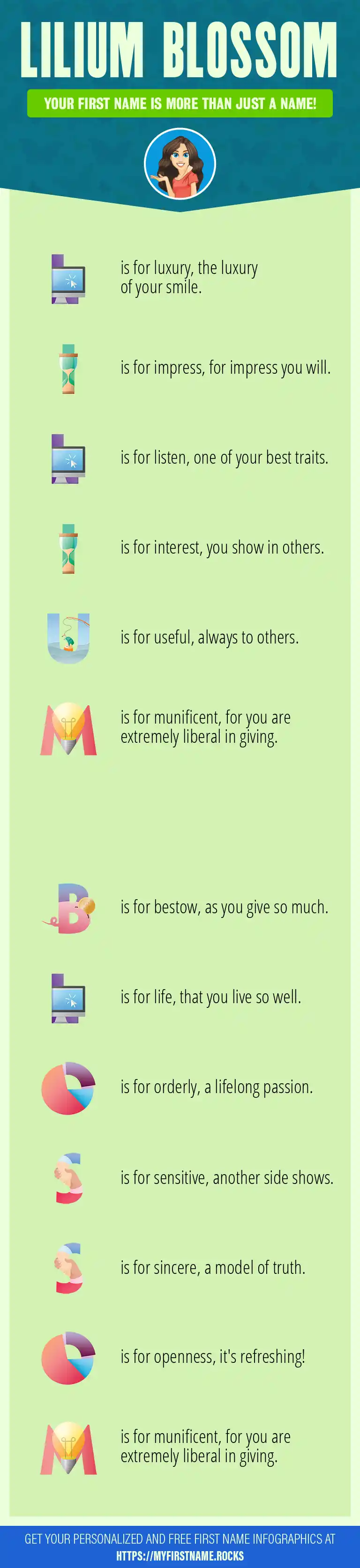 LILIUM BLOSSOM

YOUR FIRST NAME IS MORE THAN JUST A NAME!

L is for luxury, the luxury of your smile.

I is for impress, for impress you will.

L is for listen, one of your best traits.

I is for interest, you show in others.

U is for useful, always to others.

M is for munificent, for you are extremely liberal in giving.

B is for bestow, as you give so much.

L is for life, that you live so well.

O is for orderly, a lifelong passion.

S is for sensitive, another side shows.

S is for sincere, a model of truth.

O is for openness, it's refreshing!

M is for munificent, for you are extremely liberal in giving.

GET YOUR PERSONALIZED AND FREE FIRST NAME INFOGRAPHICS AT HTTPS://MYFIRSTNAME.ROCKS