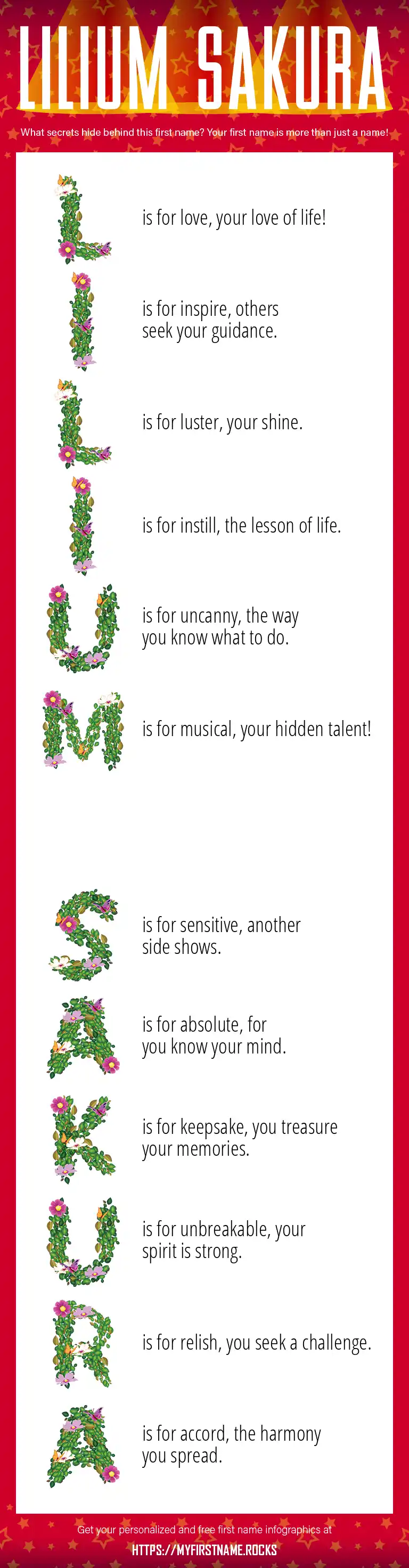 LILIUM SAKURA

What secrets hide behind this first name? Your first name is more than just a name!

L is for love, your love of life!

I is for inspire, others seek your guidance.

L is for luster, your shine.

I is for instill, the lesson of life.

U is for uncanny, the way you know what to do.

M is for musical, your hidden talent!

S is for sensitive, another side shows.

A is for absolute, for you know your mind.

K is for keepsake, you treasure your memories.

U is for unbreakable, your spirit is strong.

R is for relish, you seek a challenge.

A is for accord, the harmony you spread.

Get your personalized and free first name infographics at

HTTPS://MYFIRSTNAME.ROCKS