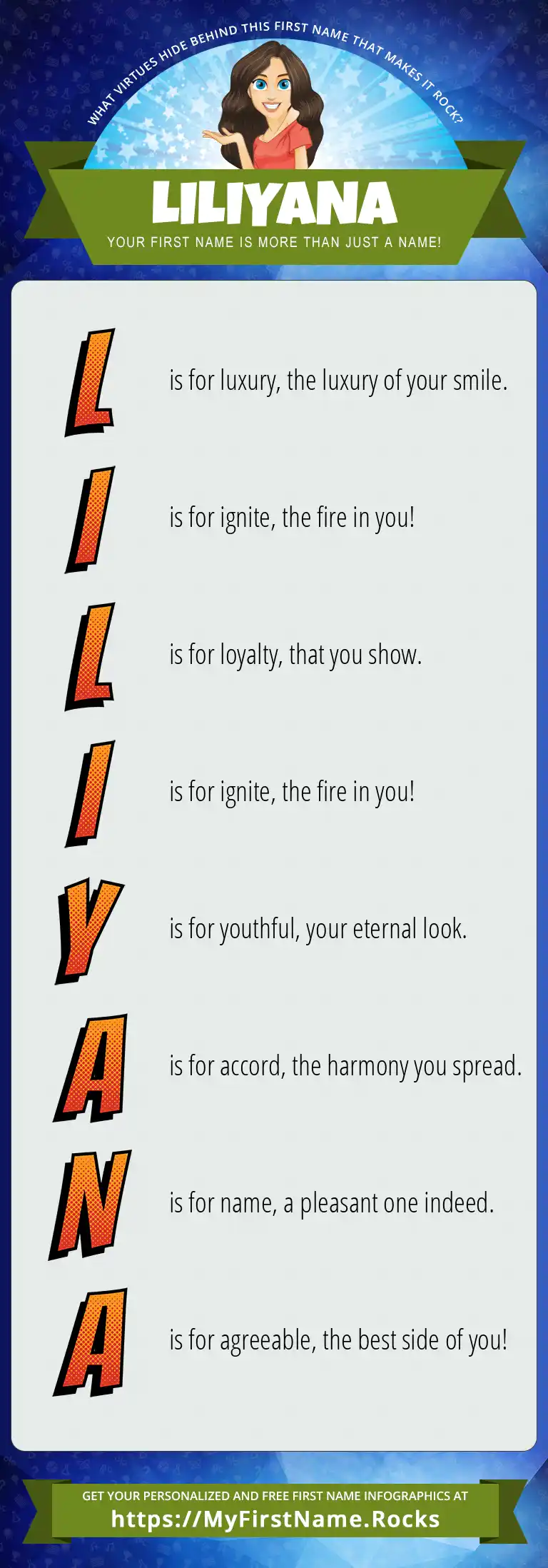 WHAT VIRTUES HIDE BEHIND THIS FIRST NAME THAT MAKES IT ROCK?

LILIYANA

YOUR FIRST NAME IS MORE THAN JUST A NAME!

L is for luxury, the luxury of your smile.

I is for ignite, the fire in you!

L is for loyalty, that you show.

I is for ignite, the fire in you!

Y is for youthful, your eternal look.

A is for accord, the harmony you spread.

N is for name, a pleasant one indeed.

A is for agreeable, the best side of you!

GET YOUR PERSONALIZED AND FREE FIRST NAME INFOGRAPHICS AT
https://MyFirstName.Rocks