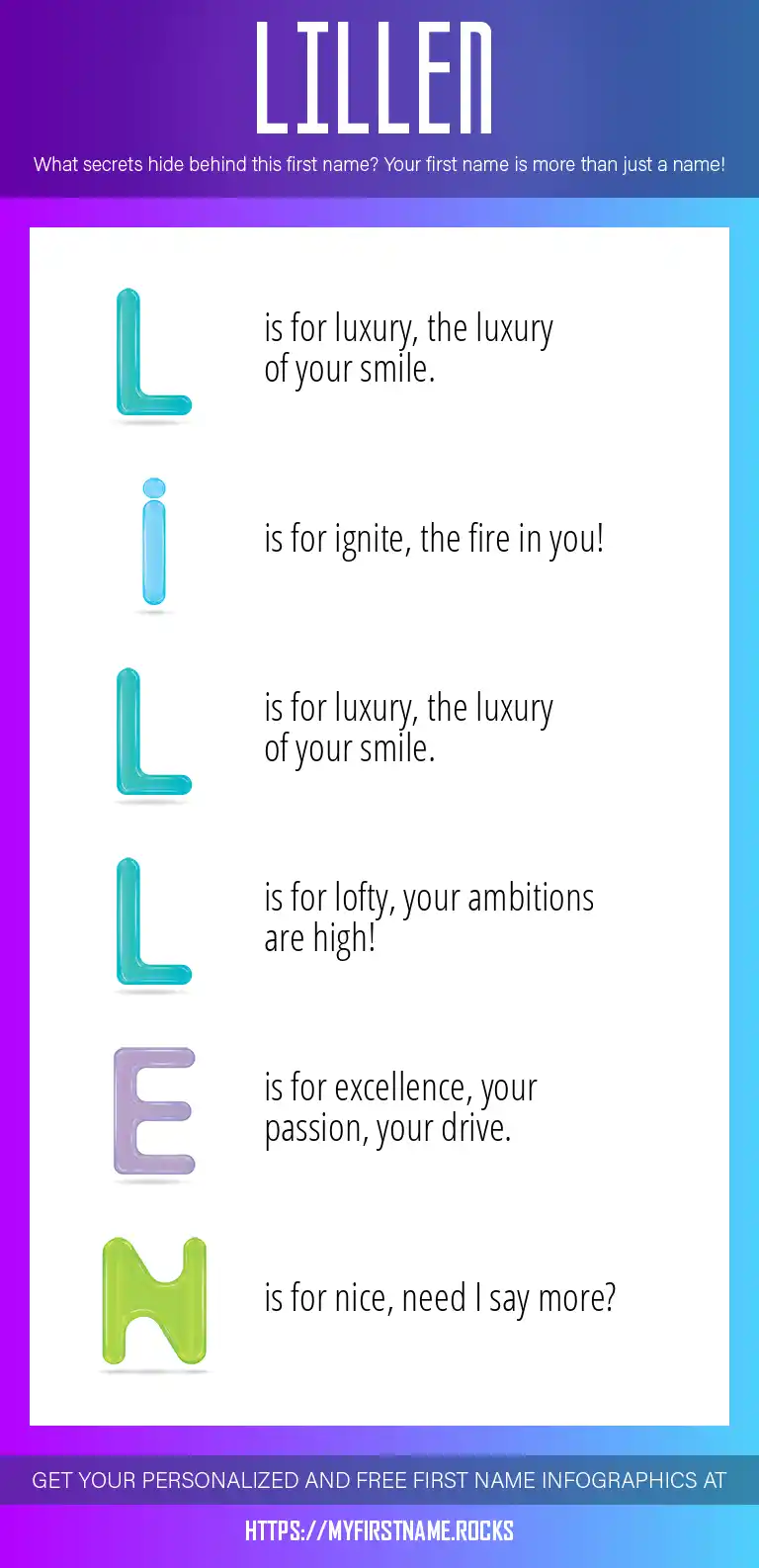 LILLEN

What secrets hide behind this first name? Your first name is more than just a name!

L is for luxury, the luxury of your smile.

i is for ignite, the fire in you!

L is for luxury, the luxury of your smile.

L is for lofty, your ambitions are high!

E is for excellence, your passion, your drive.

N is for nice, need I say more?

GET YOUR PERSONALIZED AND FREE FIRST NAME INFOGRAPHICS AT

HTTPS://MYFIRSTNAME.ROCKS