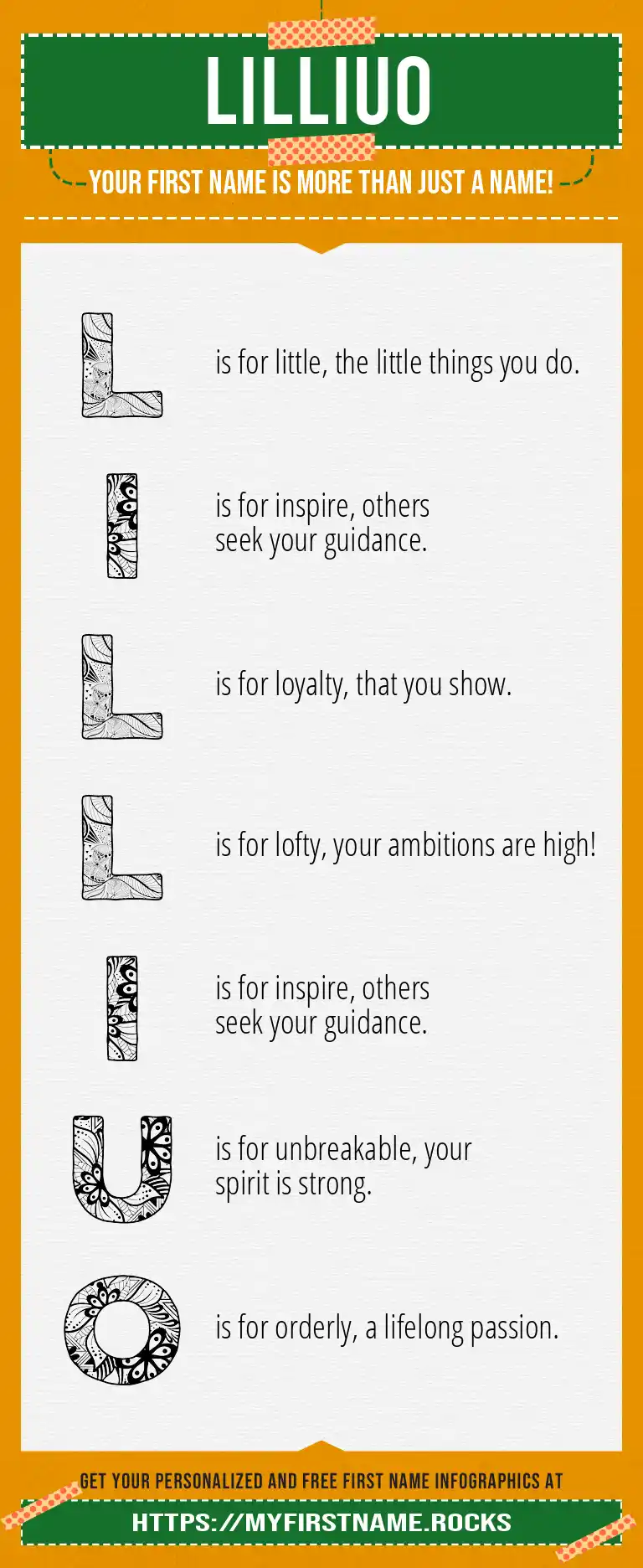 LILLIUO

YOUR FIRST NAME IS MORE THAN JUST A NAME!

L is for little, the little things you do.

I is for inspire, others seek your guidance.

L is for loyalty, that you show.

L is for lofty, your ambitions are high!

I is for inspire, others seek your guidance.

U is for unbreakable, your spirit is strong.

O is for orderly, a lifelong passion.

GET YOUR PERSONALIZED AND FREE FIRST NAME INFOGRAPHICS AT

HTTPS://MYFIRSTNAME.ROCKS