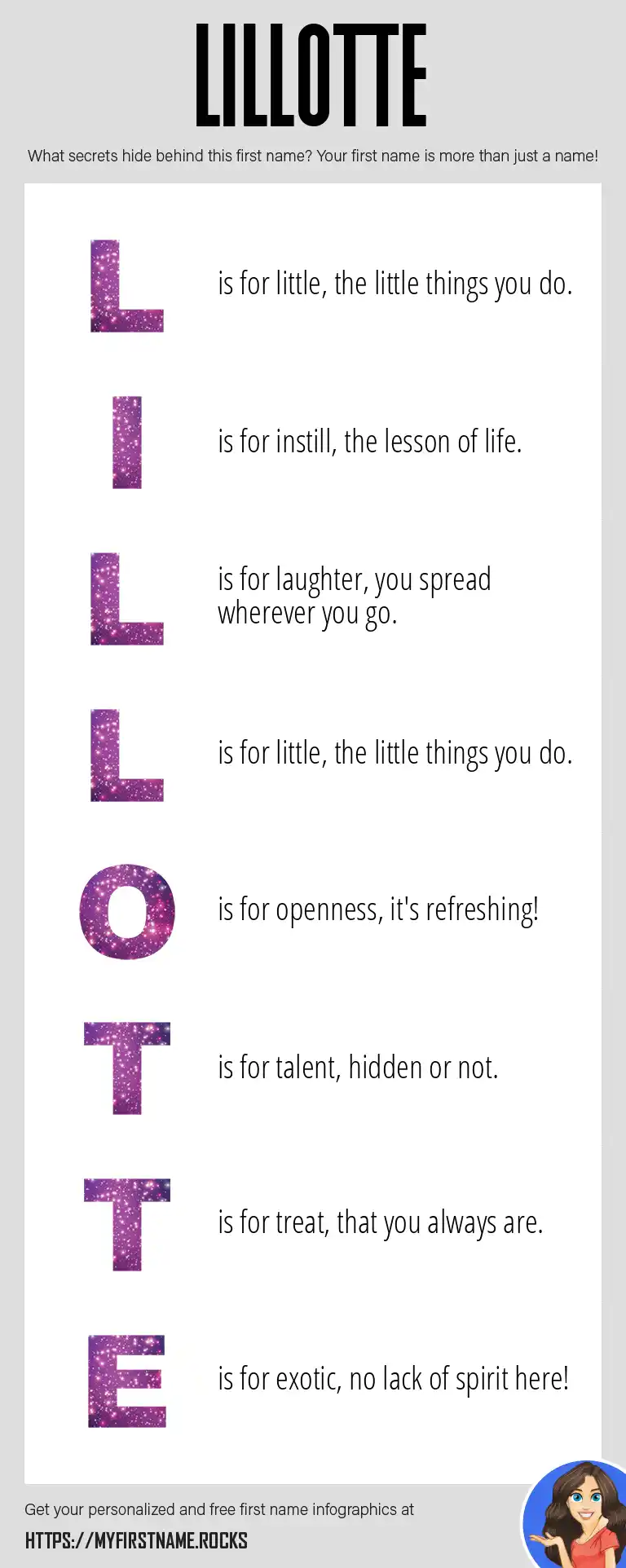 LILLOTTE

What secrets hide behind this first name? Your first name is more than just a name!

L is for little, the little things you do.

I is for instill, the lesson of life.

L is for laughter, you spread wherever you go.

L is for little, the little things you do.

O is for openness, it's refreshing!

T is for talent, hidden or not.

T is for treat, that you always are.

E is for exotic, no lack of spirit here!

Get your personalized and free first name infographics at

HTTPS://MYFIRSTNAME.ROCKS