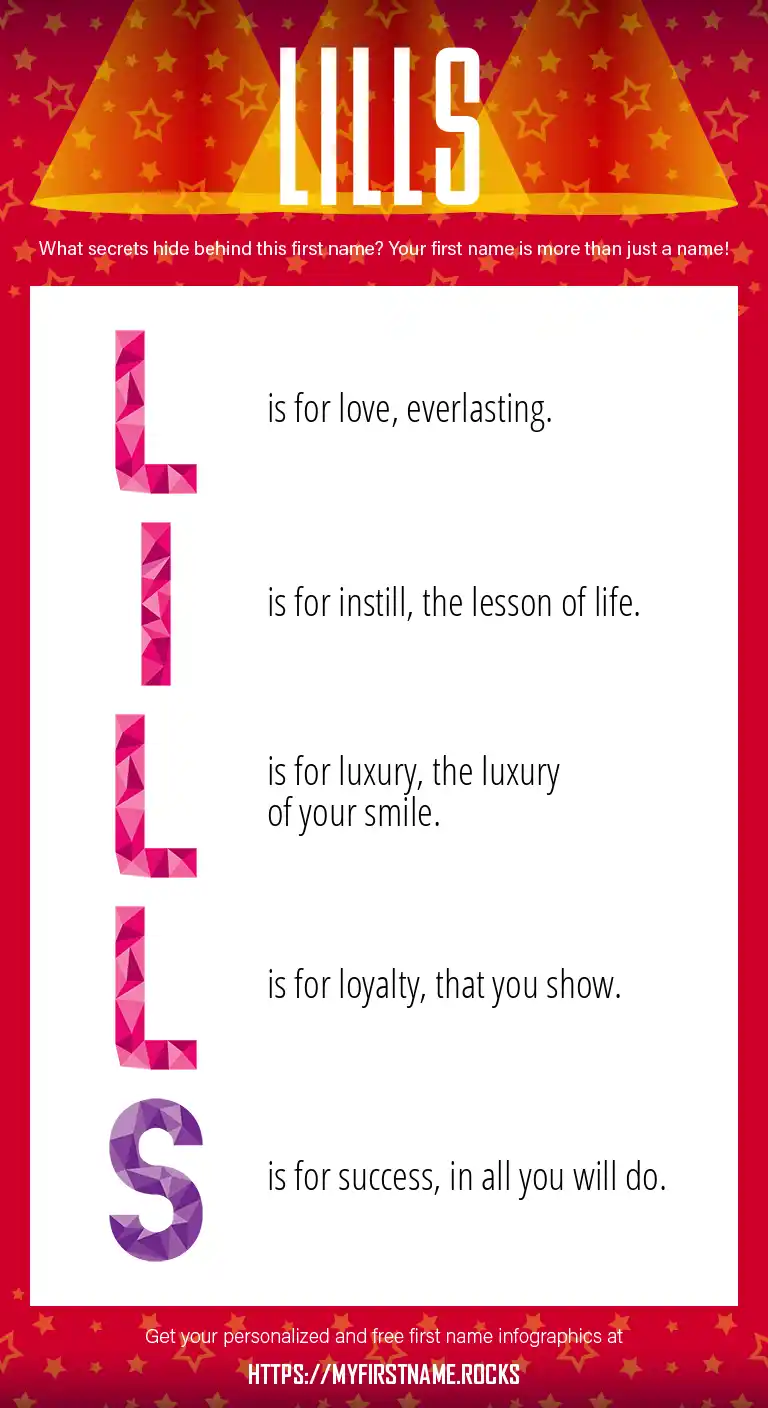 LILLS

What secrets hide behind this first name? Your first name is more than just a name!

L is for love, everlasting.

I is for instill, the lesson of life.

L is for luxury, the luxury of your smile.

L is for loyalty, that you show.

S is for success, in all you will do.

Get your personalized and free first name infographics at

HTTPS://MYFIRSTNAME.ROCKS