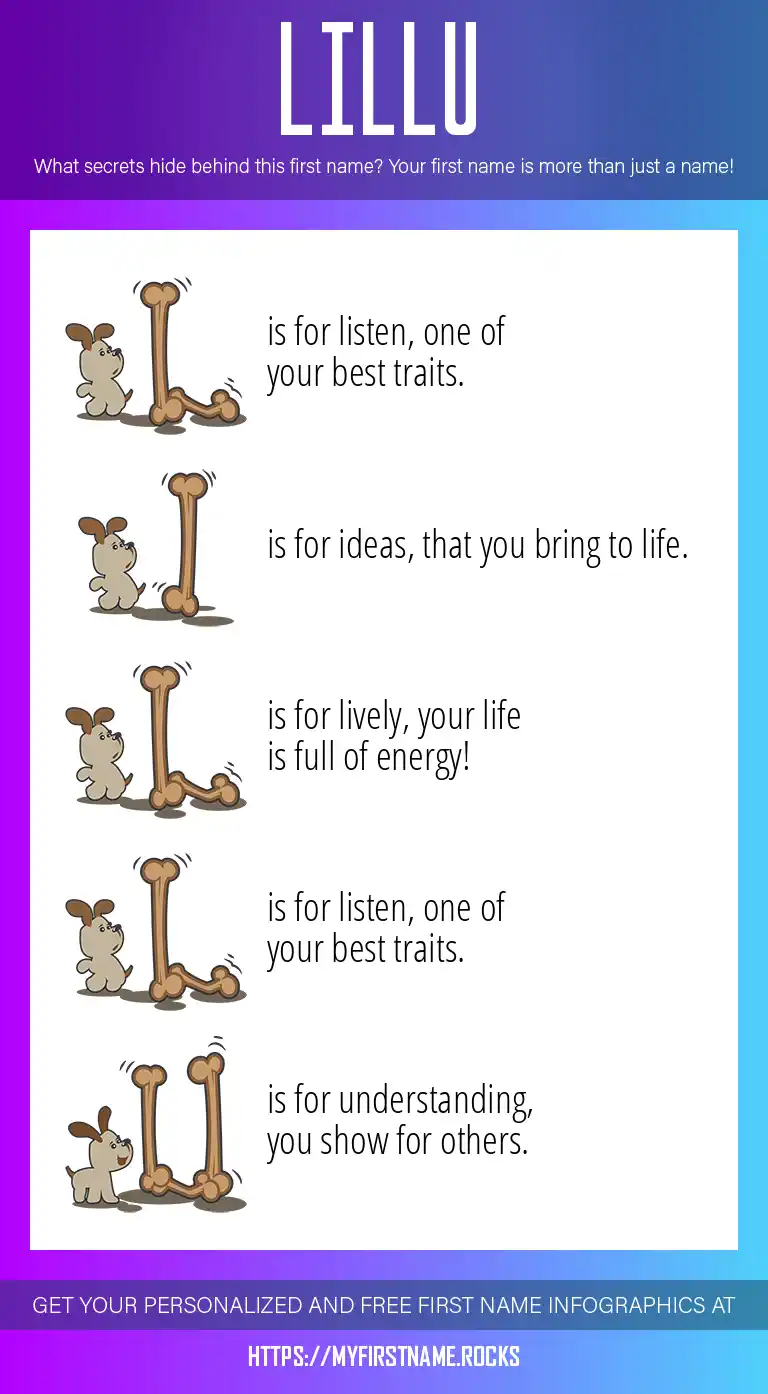 LILLU

What secrets hide behind this first name? Your first name is more than just a name!

L is for listen, one of your best traits.

I is for ideas, that you bring to life.

L is for lively, your life is full of energy!

L is for listen, one of your best traits.

U is for understanding, you show for others.

GET YOUR PERSONALIZED AND FREE FIRST NAME INFOGRAPHICS AT

HTTPS://MYFIRSTNAME.ROCKS