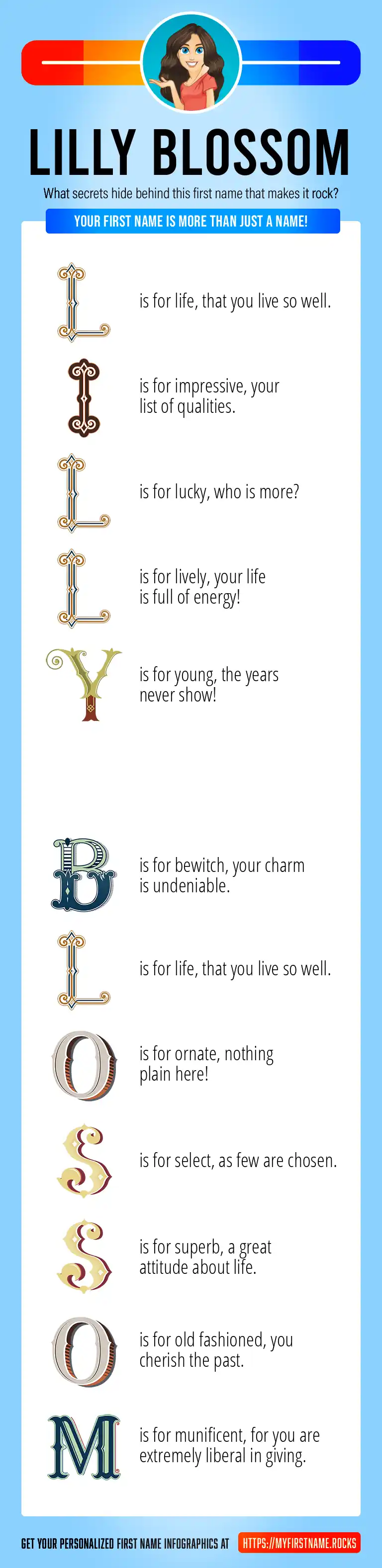 LILLY BLOSSOM

What secrets hide behind this first name that makes it rock?

YOUR FIRST NAME IS MORE THAN JUST A NAME!

L is for life, that you live so well.

I is for impressive, your list of qualities.

L is for lucky, who is more?

L is for lively, your life is full of energy!

Y is for young, the years never show!

B is for bewitch, your charm is undeniable.

L is for life, that you live so well.

O is for ornate, nothing plain here!

S is for select, as few are chosen.

S is for superb, a great attitude about life.

O is for old fashioned, you cherish the past.

M is for munificent, for you are extremely liberal in giving.

GET YOUR PERSONALIZED FIRST NAME INFOGRAPHICS AT HTTPS://MYFIRSTNAME.ROCKS