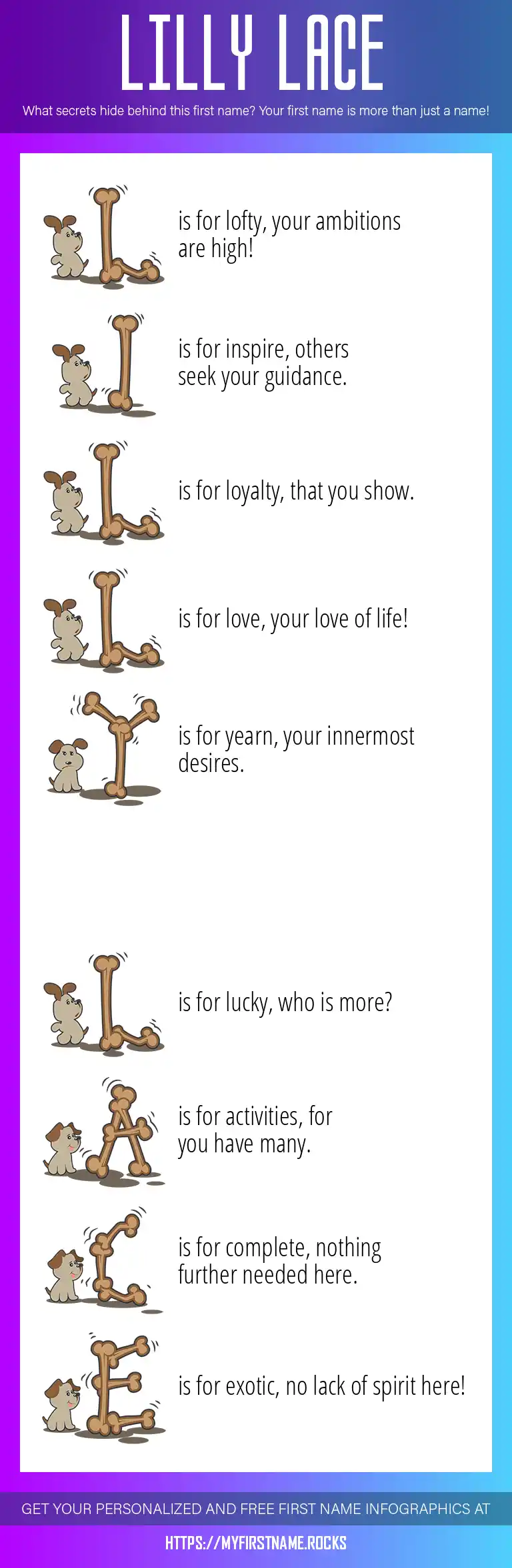 LILLY LACE

What secrets hide behind this first name? Your first name is more than just a name!

L is for lofty, your ambitions are high!

I is for inspire, others seek your guidance.

L is for loyalty, that you show.

L is for love, your love of life!

Y is for yearn, your innermost desires.

L is for lucky, who is more?

A is for activities, for you have many.

C is for complete, nothing further needed here.

E is for exotic, no lack of spirit here!

GET YOUR PERSONALIZED AND FREE FIRST NAME INFOGRAPHICS AT

HTTPS://MYFIRSTNAME.ROCKS