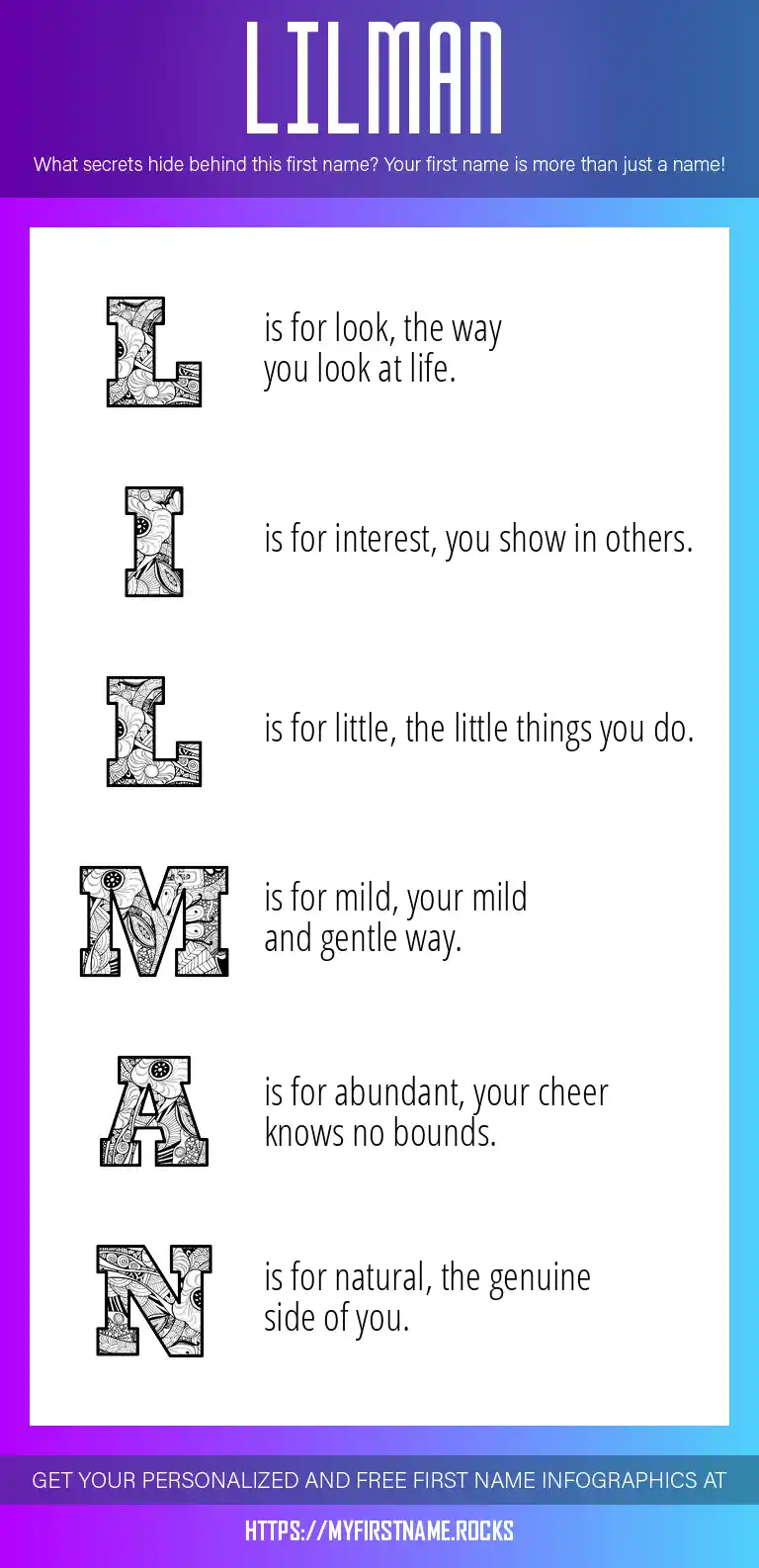 LILMAN

What secrets hide behind this first name? Your first name is more than just a name!

L is for look, the way you look at life.

I is for interest, you show in others.

L is for little, the little things you do.

M is for mild, your mild and gentle way.

A is for abundant, your cheer knows no bounds.

N is for natural, the genuine side of you.

GET YOUR PERSONALIZED AND FREE FIRST NAME INFOGRAPHICS AT

HTTPS://MYFIRSTNAME.ROCKS