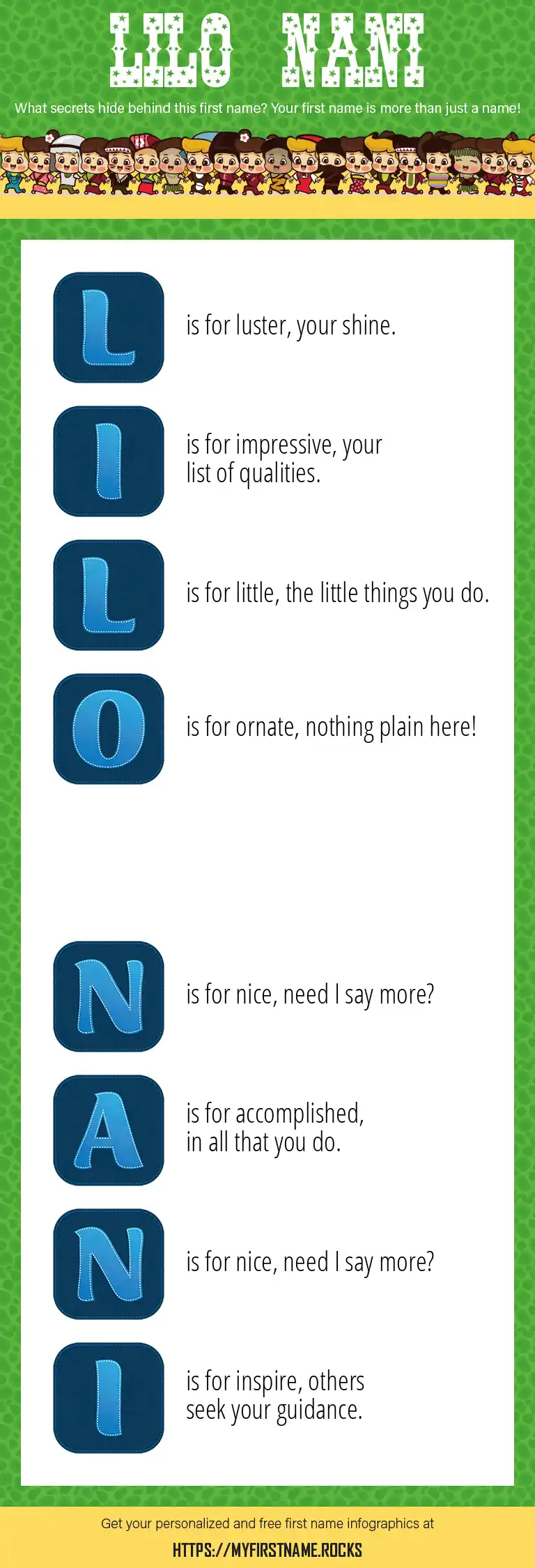 LILO NANI

What secrets hide behind this first name? Your first name is more than just a name!

L is for luster, your shine.

I is for impressive, your list of qualities.

L is for little, the little things you do.

O is for ornate, nothing plain here!

N is for nice, need I say more?

A is for accomplished, in all that you do.

N is for nice, need I say more?

I is for inspire, others seek your guidance.

Get your personalized and free first name infographics at

HTTPS://MYFIRSTNAME.ROCKS