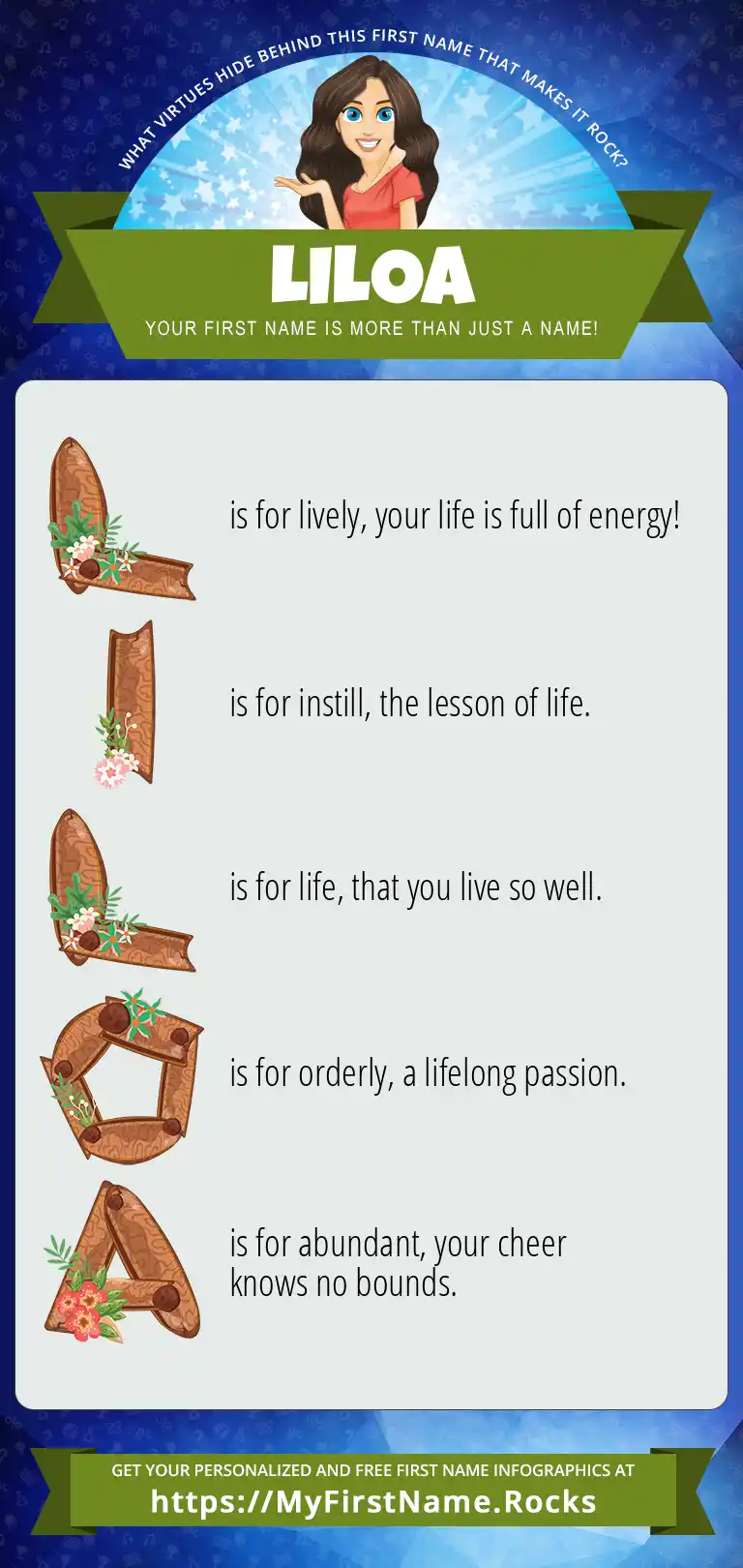 WHAT VIRTUES HIDE BEHIND THIS FIRST NAME THAT MAKES IT ROCK?

LILOA

YOUR FIRST NAME IS MORE THAN JUST A NAME!

L is for lively, your life is full of energy!

I is for instill, the lesson of life.

L is for life, that you live so well.

O is for orderly, a lifelong passion.

A is for abundant, your cheer knows no bounds.

GET YOUR PERSONALIZED AND FREE FIRST NAME INFOGRAPHICS AT

https://MyFirstName.Rocks