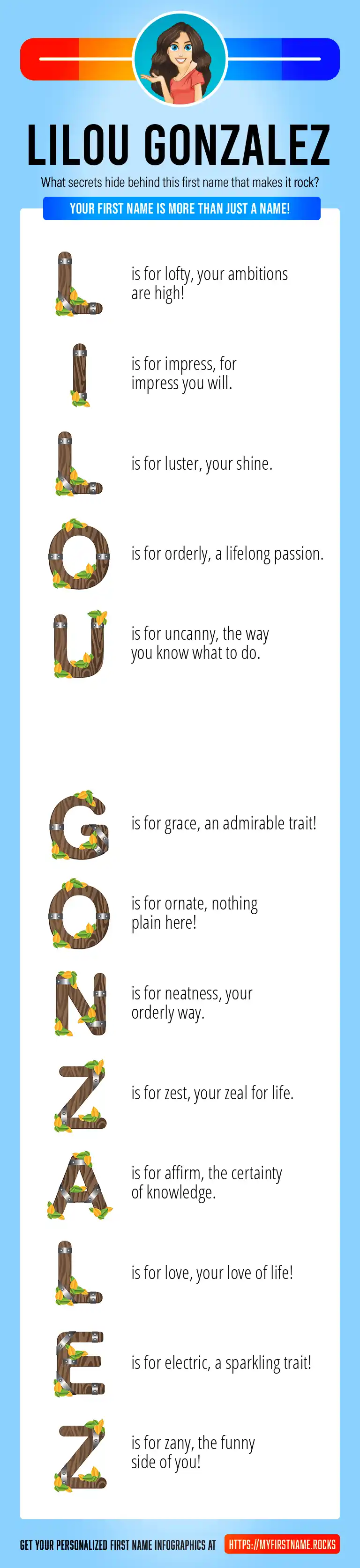 LILOU GONZALEZ

What secrets hide behind this first name that makes it rock?

YOUR FIRST NAME IS MORE THAN JUST A NAME!

L is for lofty, your ambitions are high!

I is for impress, for impress you will.

L is for luster, your shine.

O is for orderly, a lifelong passion.

U is for uncanny, the way you know what to do.

G is for grace, an admirable trait!

O is for ornate, nothing plain here!

N is for neatness, your orderly way.

Z is for zest, your zeal for life.

A is for affirm, the certainty of knowledge.

L is for love, your love of life!

E is for electric, a sparkling trait!

Z is for zany, the funny side of you!

GET YOUR PERSONALIZED FIRST NAME INFOGRAPHICS AT HTTPS://MYFIRSTNAME.ROCKS