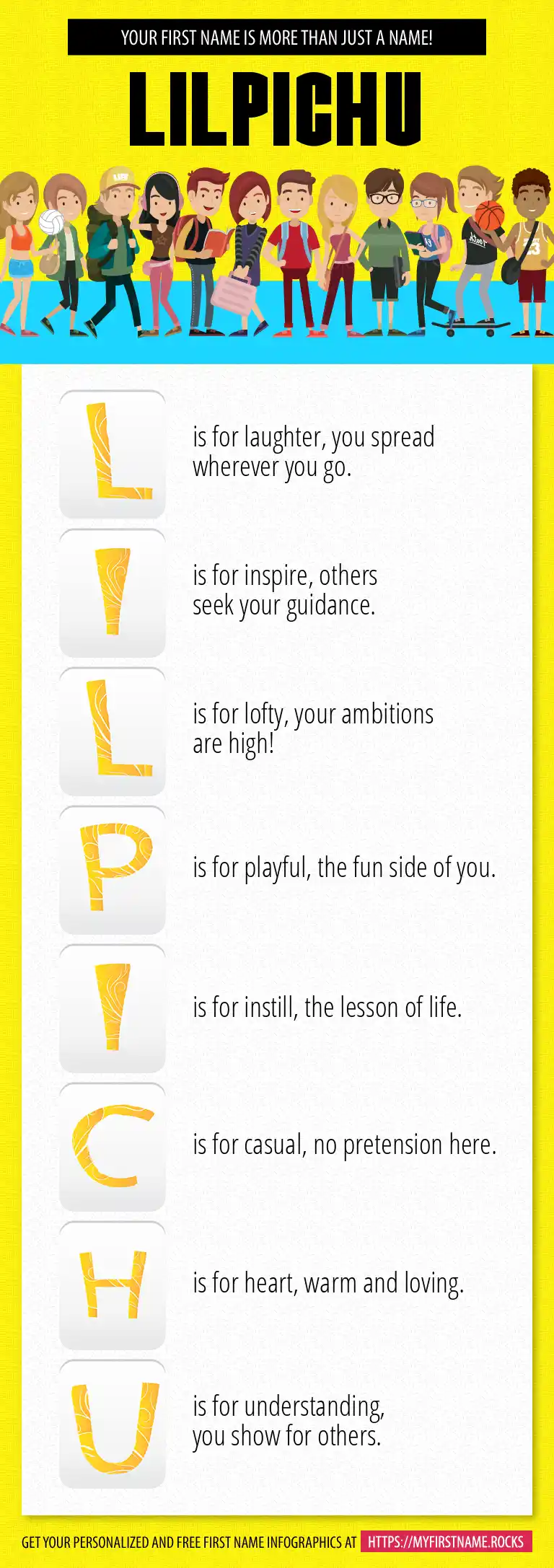 YOUR FIRST NAME IS MORE THAN JUST A NAME!

LILPICHU

L is for laughter, you spread wherever you go.

I is for inspire, others seek your guidance.

L is for lofty, your ambitions are high!

P is for playful, the fun side of you.

I is for instill, the lesson of life.

C is for casual, no pretension here.

H is for heart, warm and loving.

U is for understanding, you show for others.

GET YOUR PERSONALIZED AND FREE FIRST NAME INFOGRAPHICS AT HTTPS://MYFIRSTNAME.ROCKS