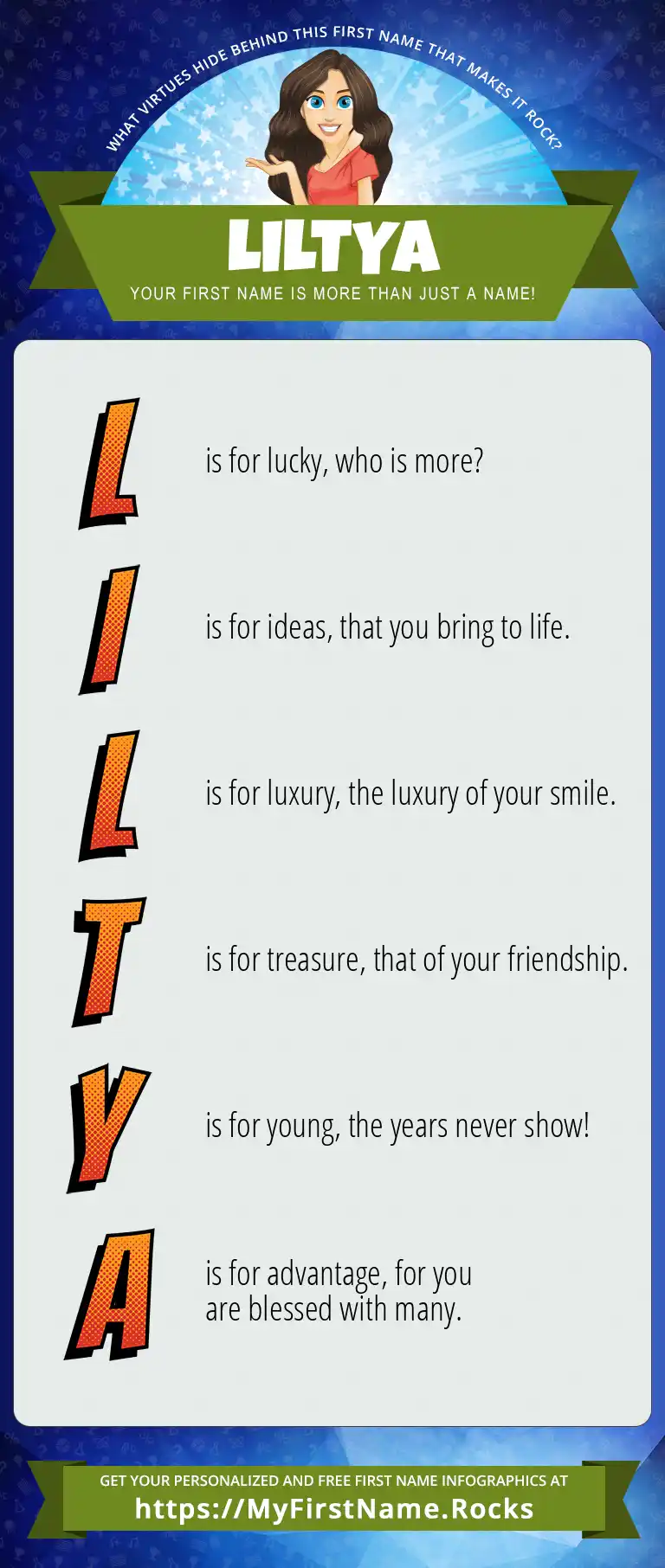 WHAT VIRTUES HIDE BEHIND THIS FIRST NAME THAT MAKES IT ROCK?

LILTYA

YOUR FIRST NAME IS MORE THAN JUST A NAME!

L is for lucky, who is more?

I is for ideas, that you bring to life.

L is for luxury, the luxury of your smile.

T is for treasure, that of your friendship.

Y is for young, the years never show!

A is for advantage, for you are blessed with many.

GET YOUR PERSONALIZED AND FREE FIRST NAME INFOGRAPHICS AT
https://MyFirstName.Rocks