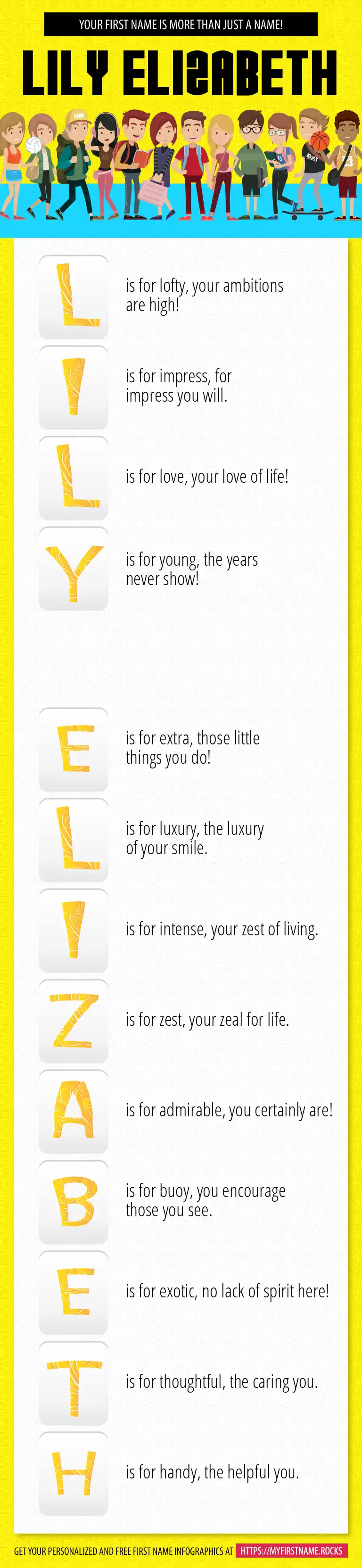 YOUR FIRST NAME IS MORE THAN JUST A NAME!

LILY ELIZABETH

L is for lofty, your ambitions are high!

I is for impress, for impress you will.

L is for love, your love of life!

Y is for young, the years never show!

E is for extra, those little things you do!

L is for luxury, the luxury of your smile.

I is for intense, your zest of living.

Z is for zest, your zeal for life.

A is for admirable, you certainly are!

B is for buoy, you encourage those you see.

E is for exotic, no lack of spirit here!

T is for thoughtful, the caring you.

H is for handy, the helpful you.

GET YOUR PERSONALIZED AND FREE FIRST NAME INFOGRAPHICS AT HTTPS://MYFIRSTNAME.ROCKS