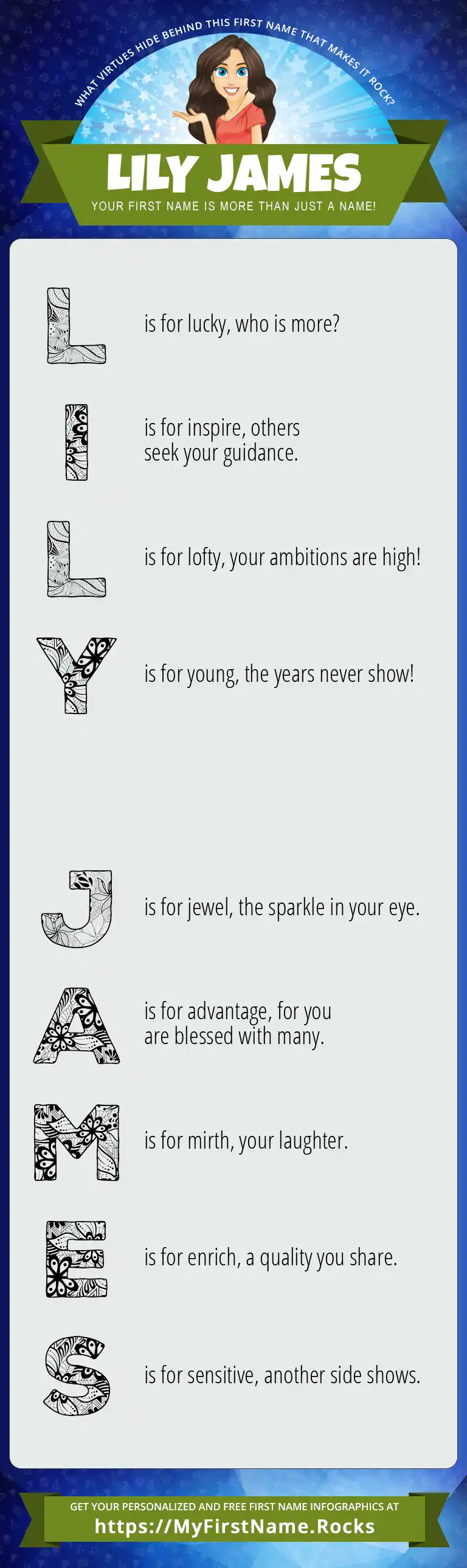 WHAT VIRTUES HIDE BEHIND THIS FIRST NAME THAT MAKES IT ROCK?

LILY JAMES

YOUR FIRST NAME IS MORE THAN JUST A NAME!

L is for lucky, who is more?

I is for inspire, others seek your guidance.

L is for lofty, your ambitions are high!

Y is for young, the years never show!

J is for jewel, the sparkle in your eye.

A is for advantage, for you are blessed with many.

M is for mirth, your laughter.

E is for enrich, a quality you share.

S is for sensitive, another side shows.

GET YOUR PERSONALIZED AND FREE FIRST NAME INFOGRAPHICS AT

https://MyFirstName.Rocks