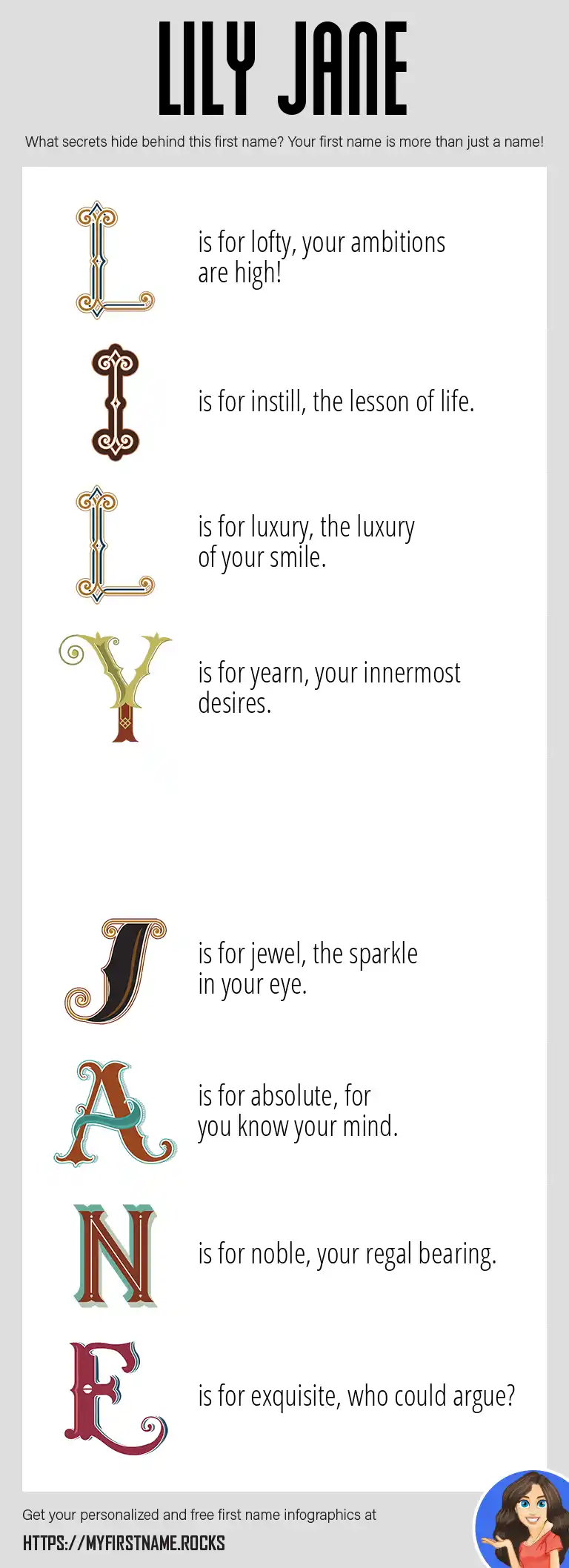 LILY JANE

What secrets hide behind this first name? Your first name is more than just a name!

L is for lofty, your ambitions are high!

I is for instill, the lesson of life.

L is for luxury, the luxury of your smile.

Y is for yearn, your innermost desires.

J is for jewel, the sparkle in your eye.

A is for absolute, for you know your mind.

N is for noble, your regal bearing.

E is for exquisite, who could argue?

Get your personalized and free first name infographics at

HTTPS://MYFIRSTNAME.ROCKS