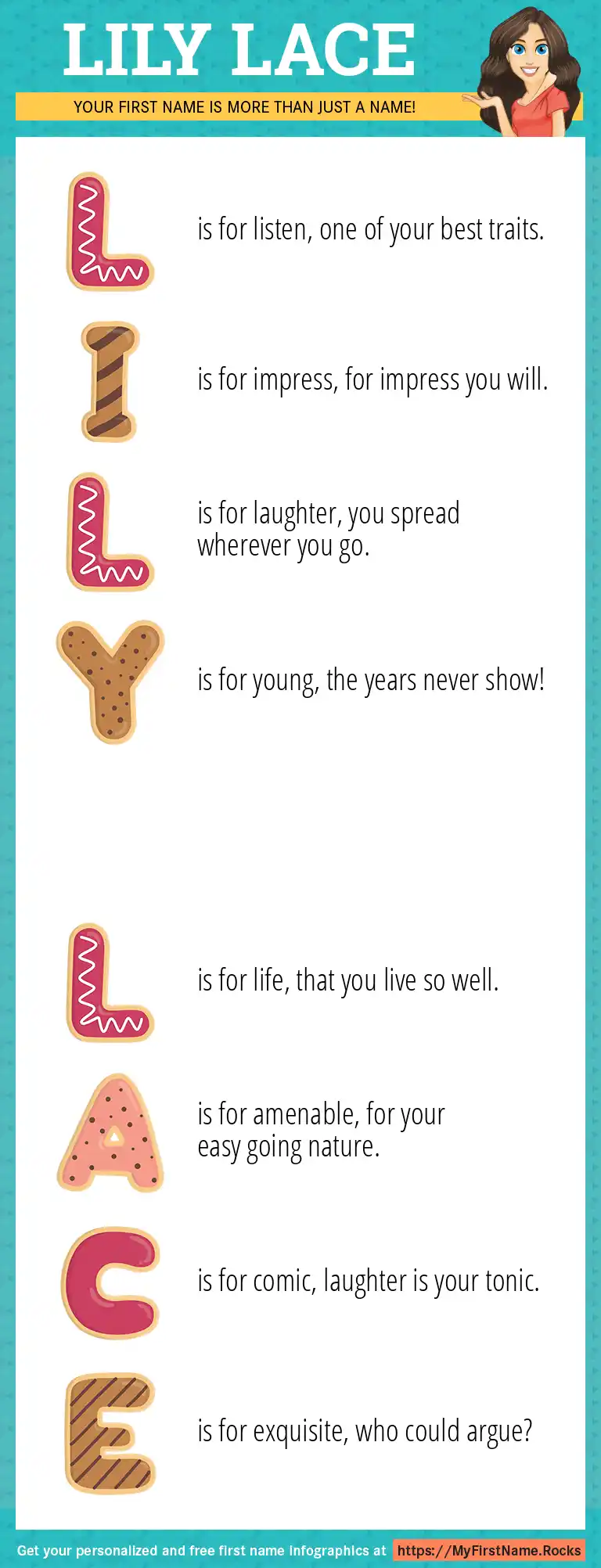 LILY LACE

YOUR FIRST NAME IS MORE THAN JUST A NAME!

L is for listen, one of your best traits.

I is for impress, for impress you will.

L is for laughter, you spread wherever you go.

Y is for young, the years never show!

L is for life, that you live so well.

A is for amenable, for your easy going nature.

C is for comic, laughter is your tonic.

E is for exquisite, who could argue?

Get your personalized and free first name infographics at https://MyFirstName.Rocks