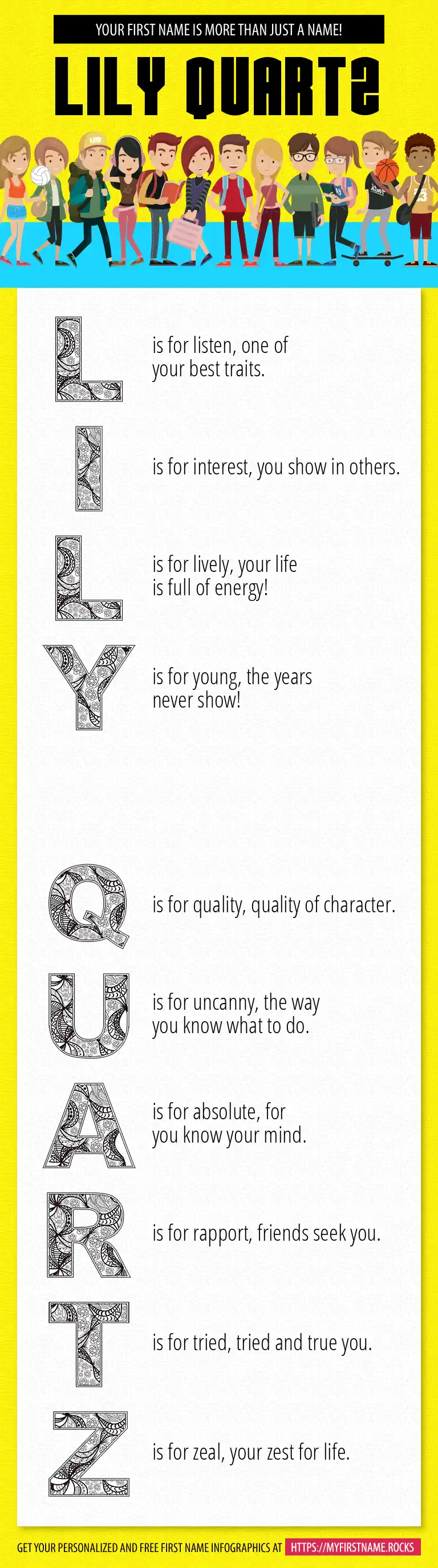 YOUR FIRST NAME IS MORE THAN JUST A NAME!

LILY QUARTZ

L is for listen, one of your best traits.

I is for interest, you show in others.

L is for lively, your life is full of energy!

Y is for young, the years never show!

Q is for quality, quality of character.

U is for uncanny, the way you know what to do.

A is for absolute, for you know your mind.

R is for rapport, friends seek you.

T is for tried, tried and true you.

Z is for zeal, your zest for life.

GET YOUR PERSONALIZED AND FREE FIRST NAME INFOGRAPHICS AT HTTPS://MYFIRSTNAME.ROCKS