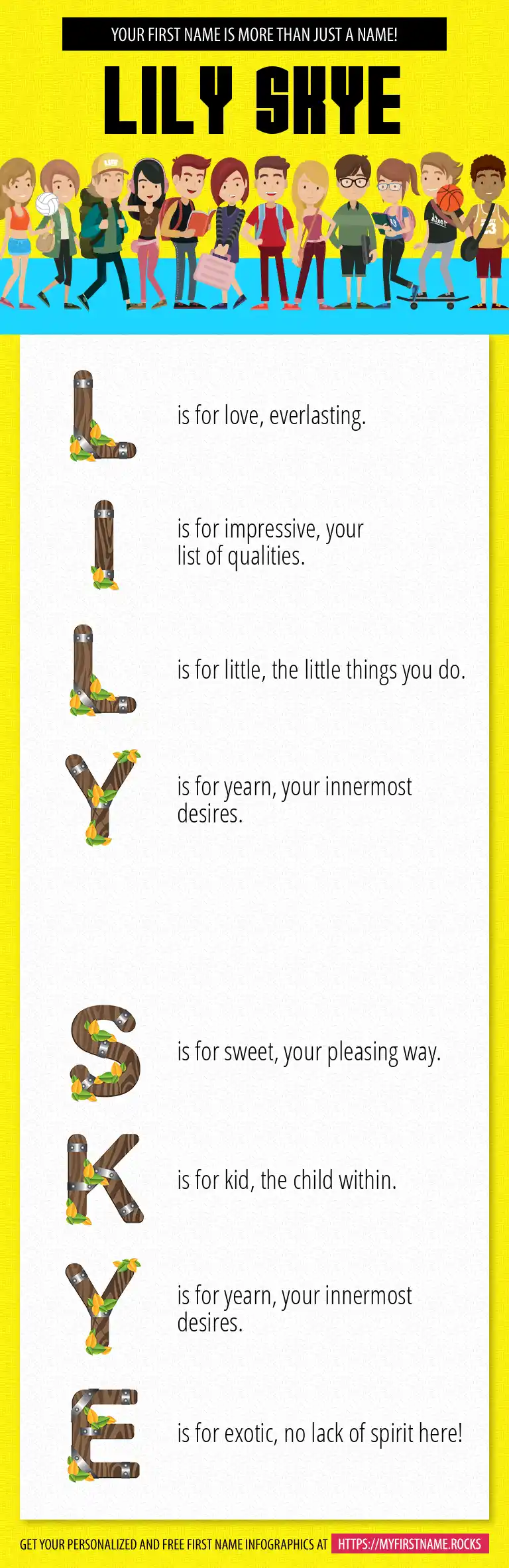 YOUR FIRST NAME IS MORE THAN JUST A NAME!

LILY SKYE

L is for love, everlasting.

I is for impressive, your list of qualities.

L is for little, the little things you do.

Y is for yearn, your innermost desires.

S is for sweet, your pleasing way.

K is for kid, the child within.

Y is for yearn, your innermost desires.

E is for exotic, no lack of spirit here!

GET YOUR PERSONALIZED AND FREE FIRST NAME INFOGRAPHICS AT HTTPS://MYFIRSTNAME.ROCKS