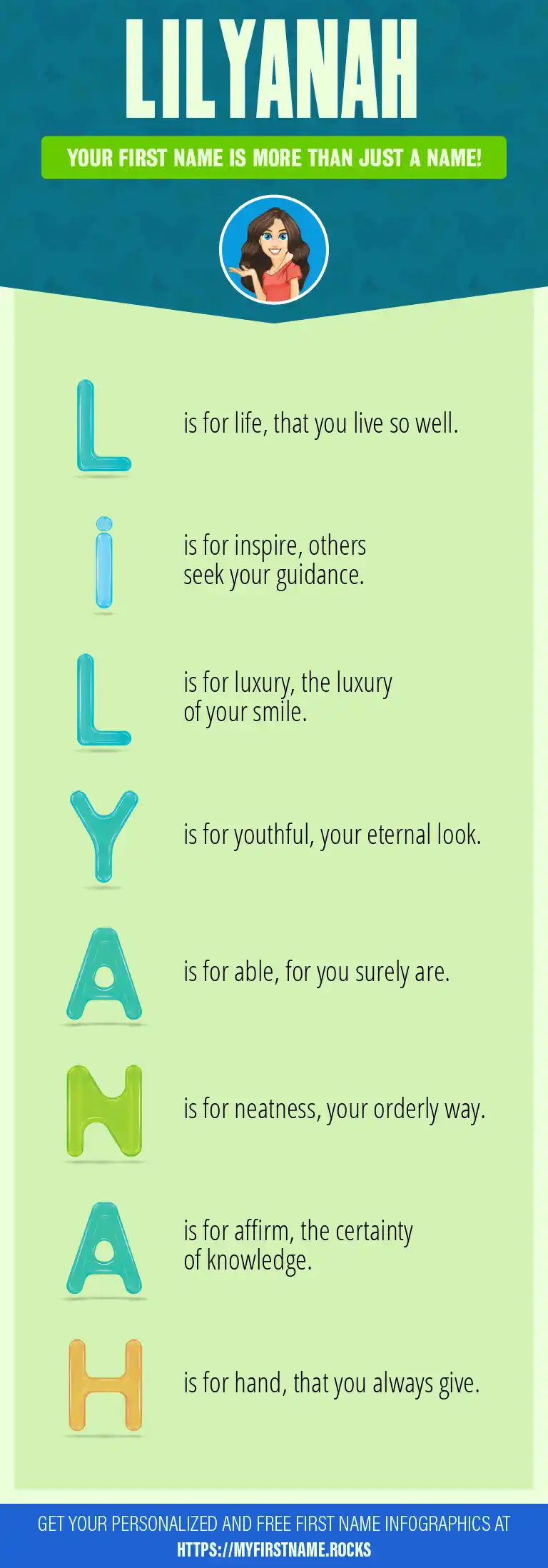 LILYANAH

YOUR FIRST NAME IS MORE THAN JUST A NAME!

L is for life, that you live so well.

i is for inspire, others seek your guidance.

L is for luxury, the luxury of your smile.

Y is for youthful, your eternal look.

A is for able, for you surely are.

N is for neatness, your orderly way.

A is for affirm, the certainty of knowledge.

H is for hand, that you always give.

GET YOUR PERSONALIZED AND FREE FIRST NAME INFOGRAPHICS AT HTTPS://MYFIRSTNAME.ROCKS